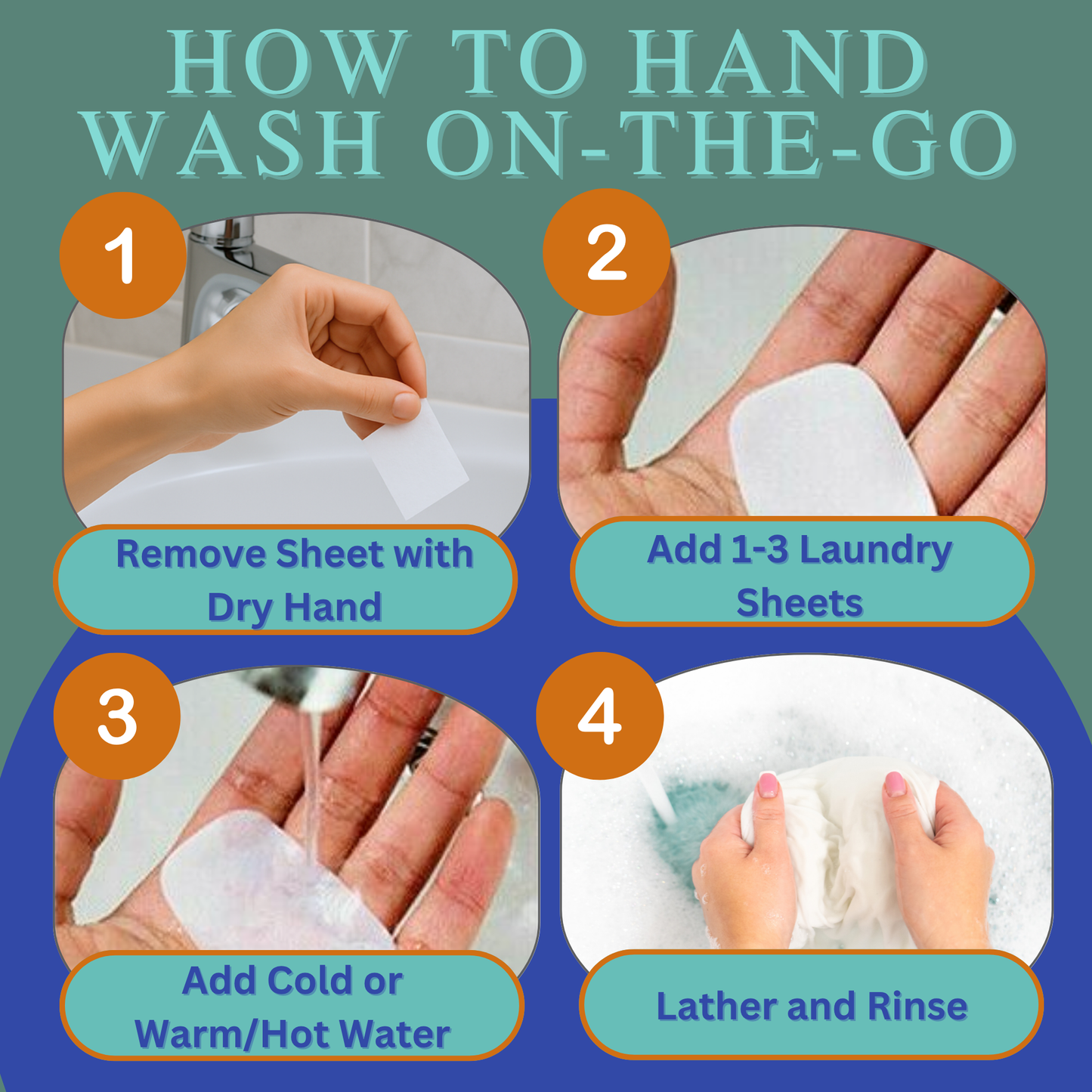 HOW TO HAND WASH ON-THE-GO

1

Remove Sheet with Dry Hand

2

Add 1-3 Laundry Sheets

3

Add Cold or Warm/Hot Water

4

Lather and Rinse