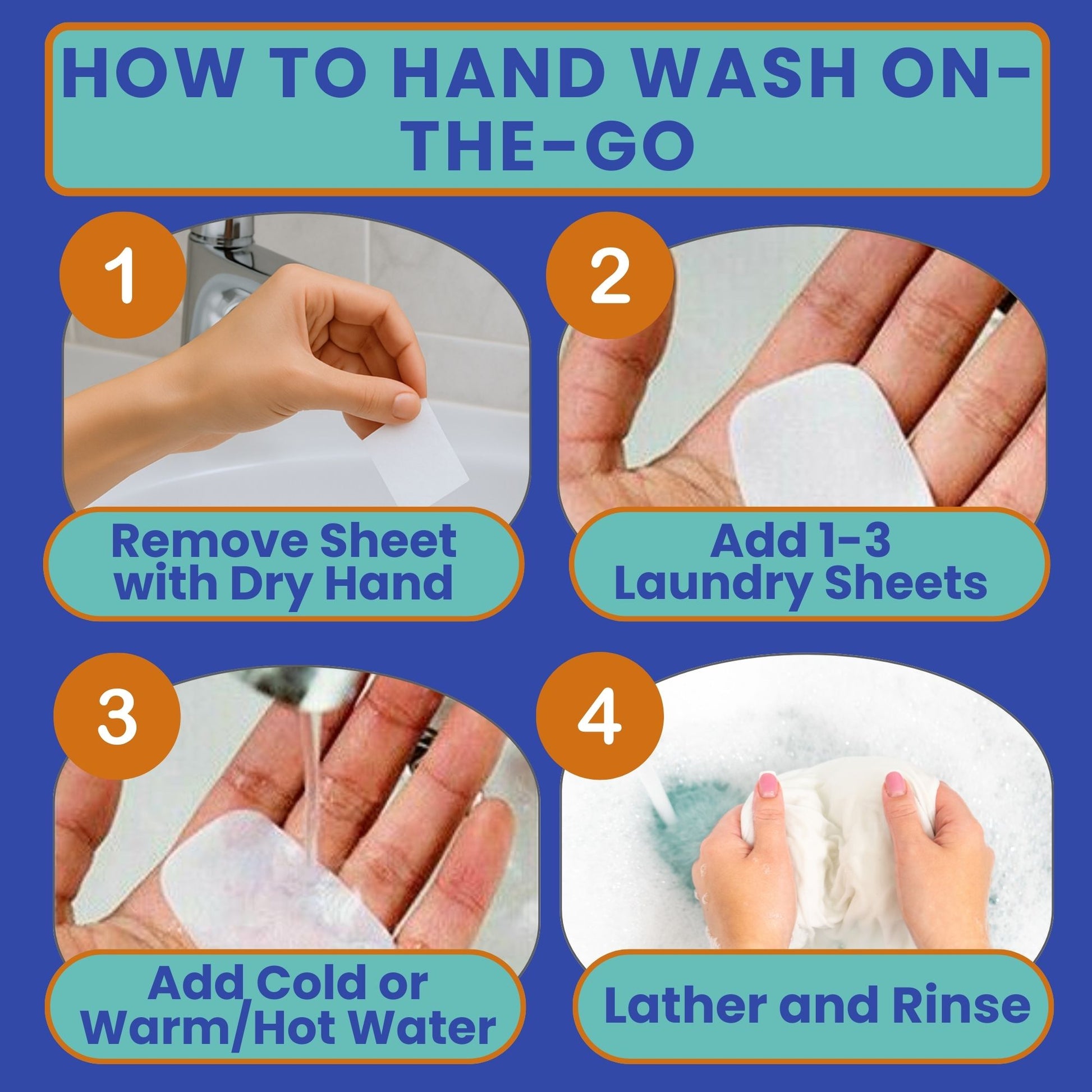 HOW TO HAND WASH ON-THE-GO

1

Remove Sheet with Dry Hand

2

Add 1-3 Laundry Sheets

3

Add Cold or Warm/Hot Water

4

Lather and Rinse