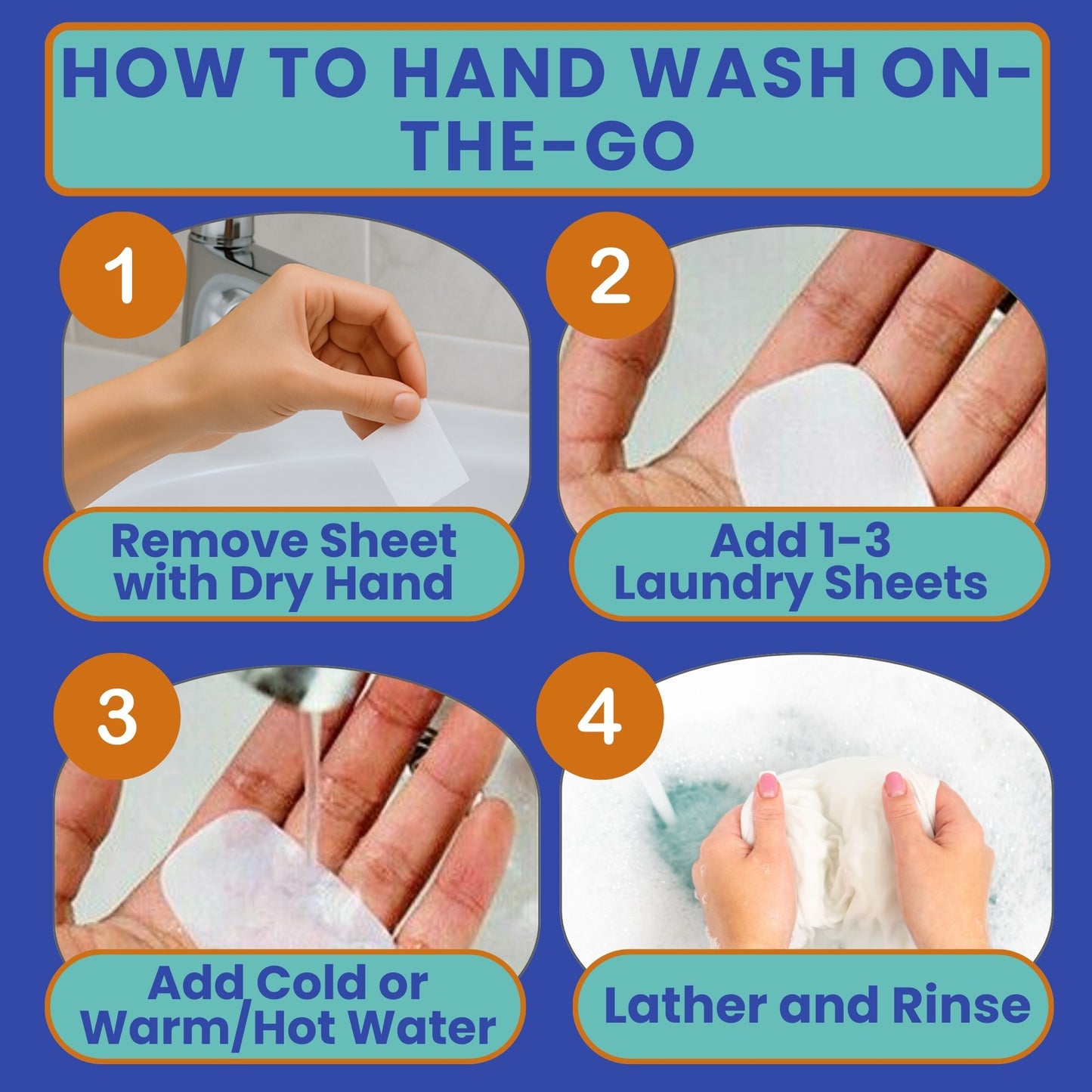 HOW TO HAND WASH ON-THE-GO

1

Remove Sheet with Dry Hand

2

Add 1-3 Laundry Sheets

3

Add Cold or Warm/Hot Water

4

Lather and Rinse