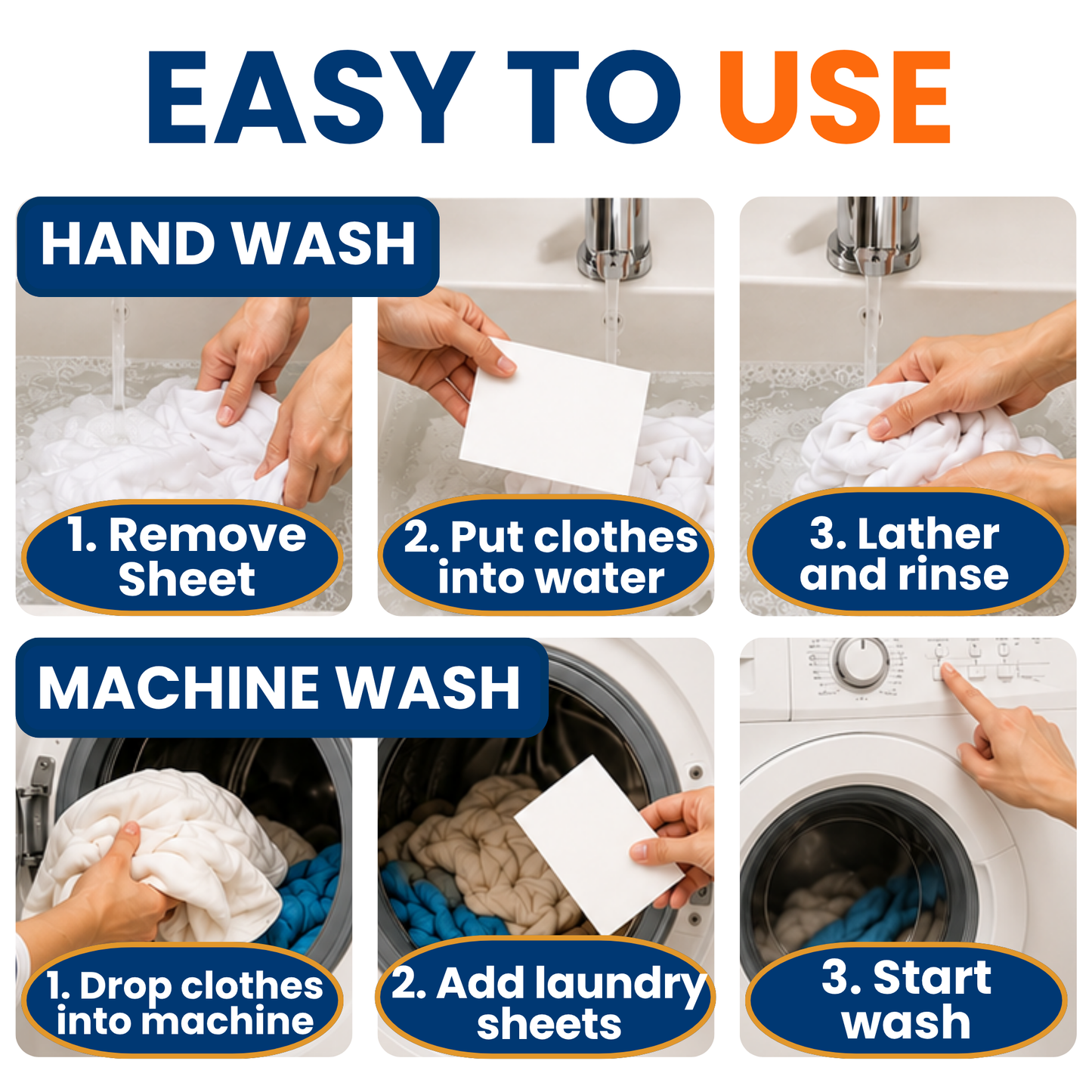 EASY TO USE

HAND WASH

1. Remove Sheet

2. Put clothes into water

3. Lather and rinse

MACHINE WASH

1. Drop clothes into machine

2. Add laundry sheets

3. Start wash