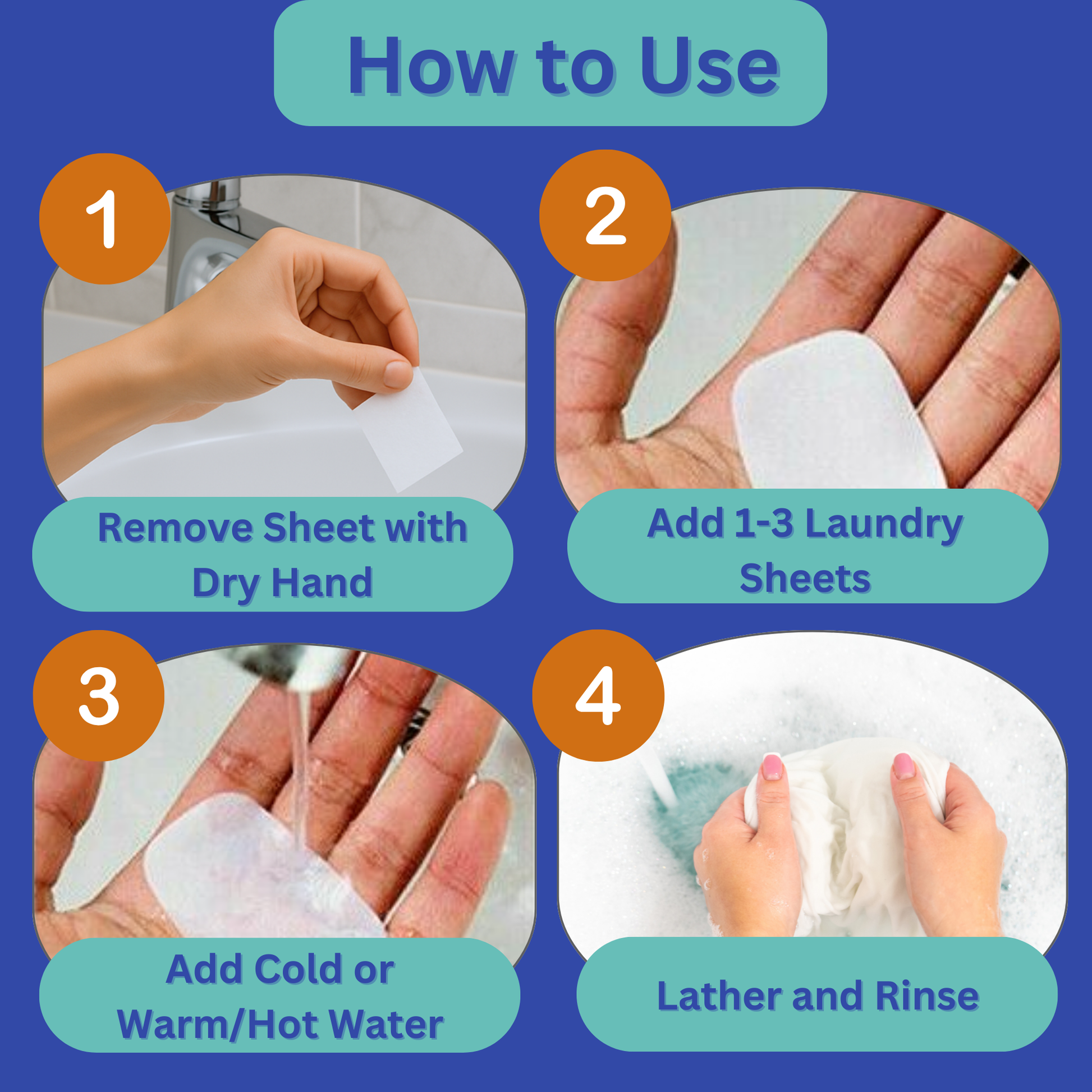 How to Use

1

Remove Sheet with Dry Hand

2

Add 1-3 Laundry Sheets

3

Add Cold or Warm/Hot Water

4

Lather and Rinse