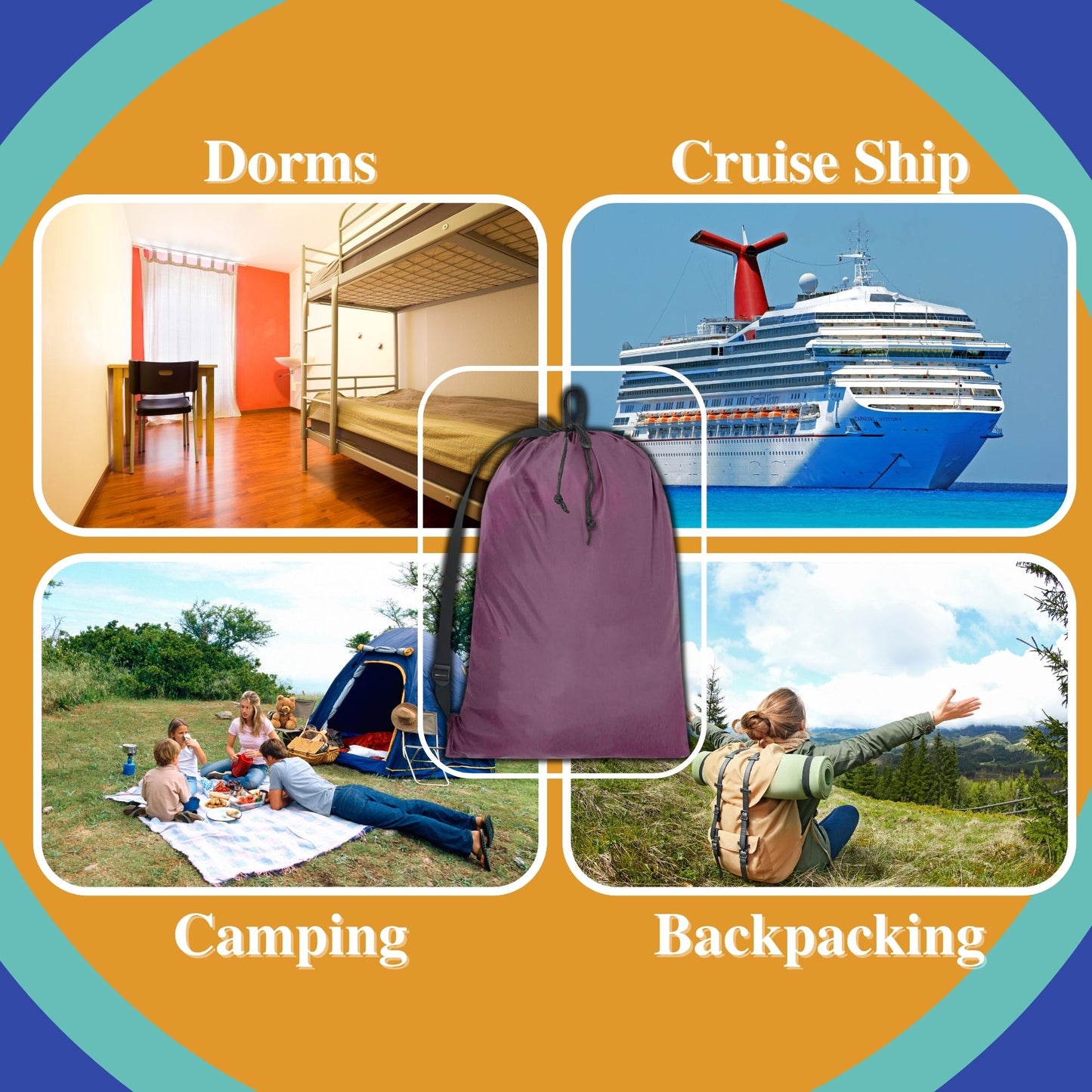 Dorms

Cruise Ship

Camping

Backpacking