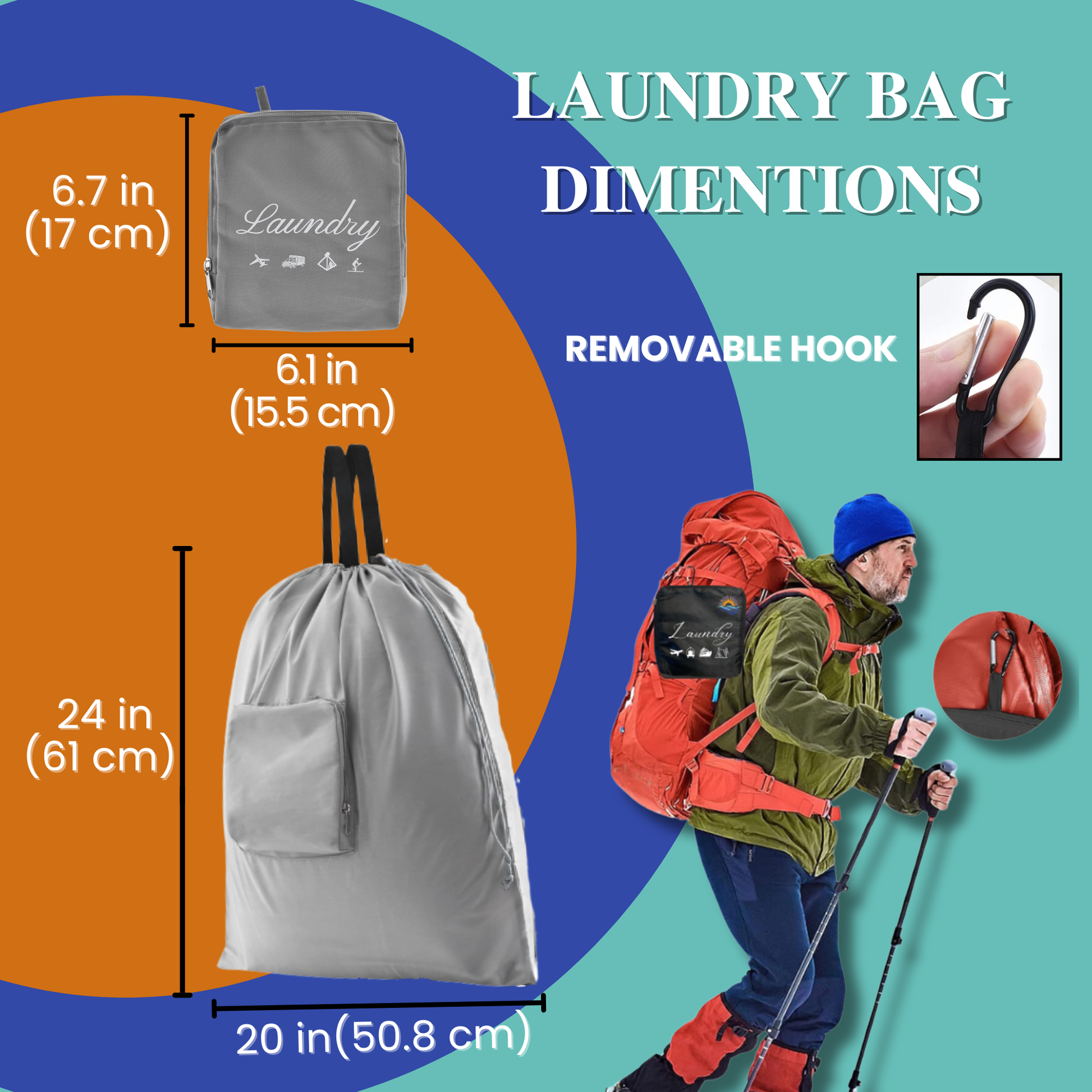 LAUNDRY BAG DIMENTIONS

6.7 in (17 cm)

Laundry

6.1 in (15.5 cm)

REMOVABLE HOOK

24 in (61 cm)

Laundry

20 in(50.8 cm)