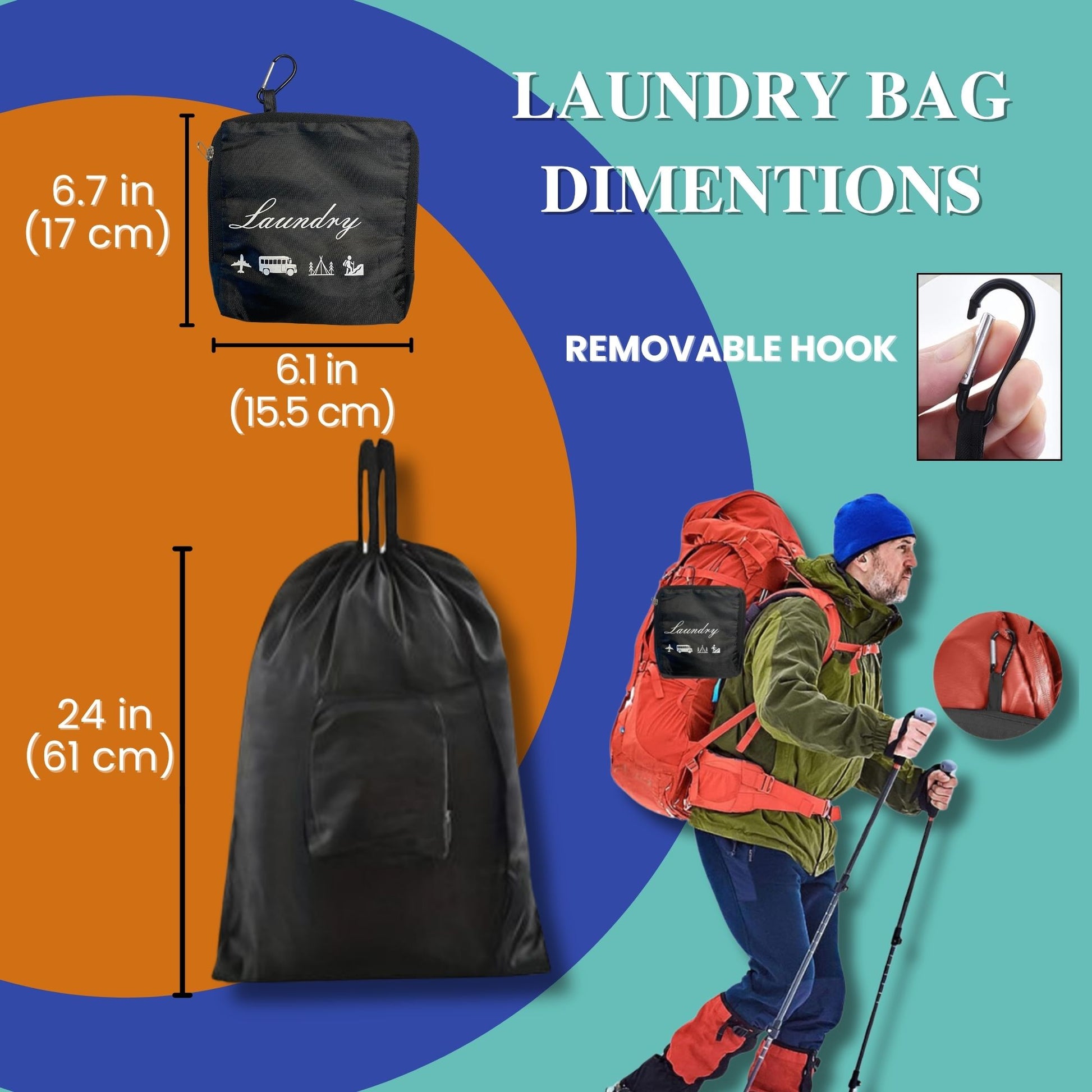 LAUNDRY BAG DIMENTIONS

6.7 in (17 cm)

Laundry

6.1 in (15.5 cm)

REMOVABLE HOOK

24 in (61 cm)

Laundry