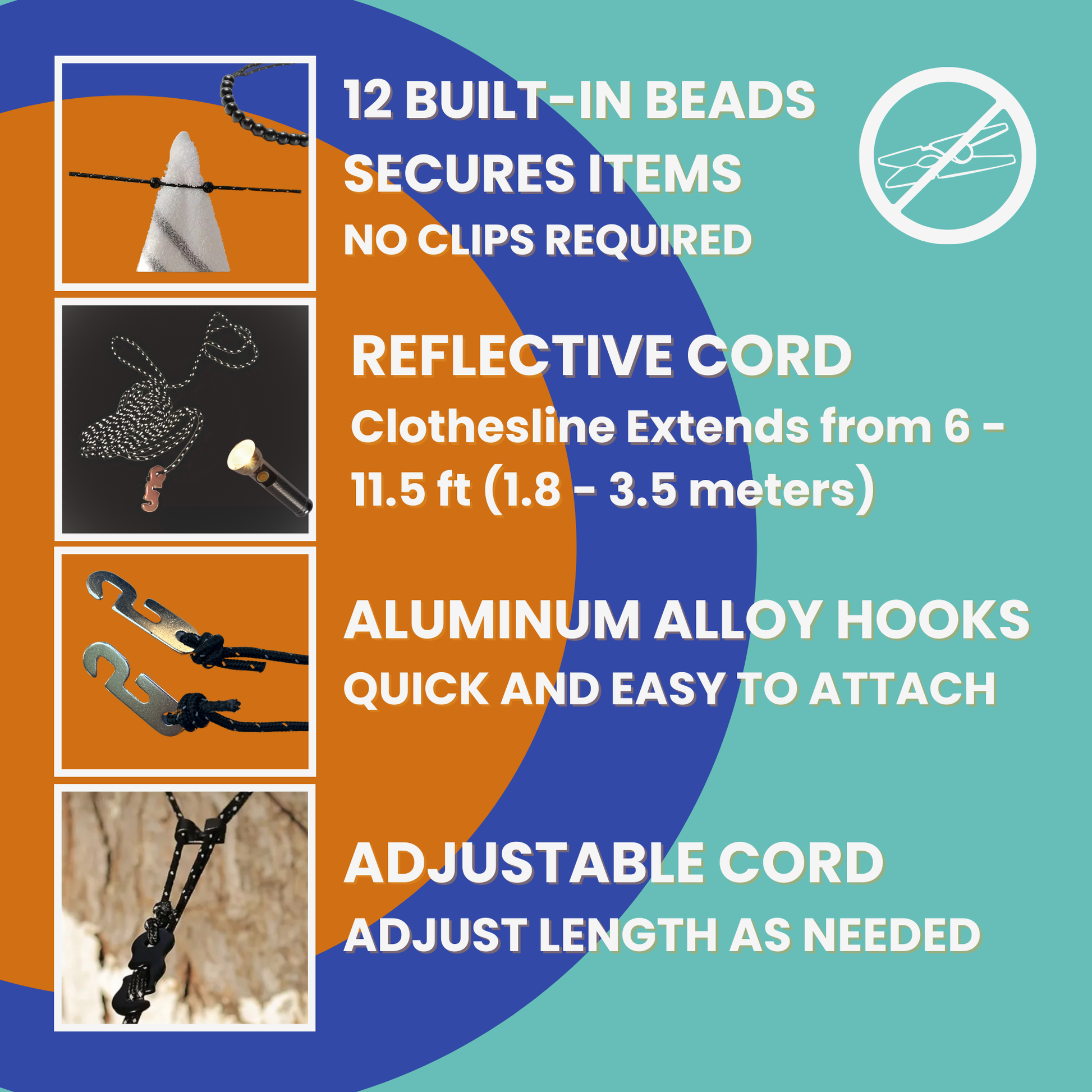 12 BUILT-IN BEADS
SECURES ITEMS
NO CLIPS REQUIRED

REFLECTIVE CORD
Clothesline Extends from 6 - 11.5 ft (1.8 - 3.5 meters)

ALUMINUM ALLOY HOOKS
QUICK AND EASY TO ATTACH

ADJUSTABLE CORD
ADJUST LENGTH AS NEEDED