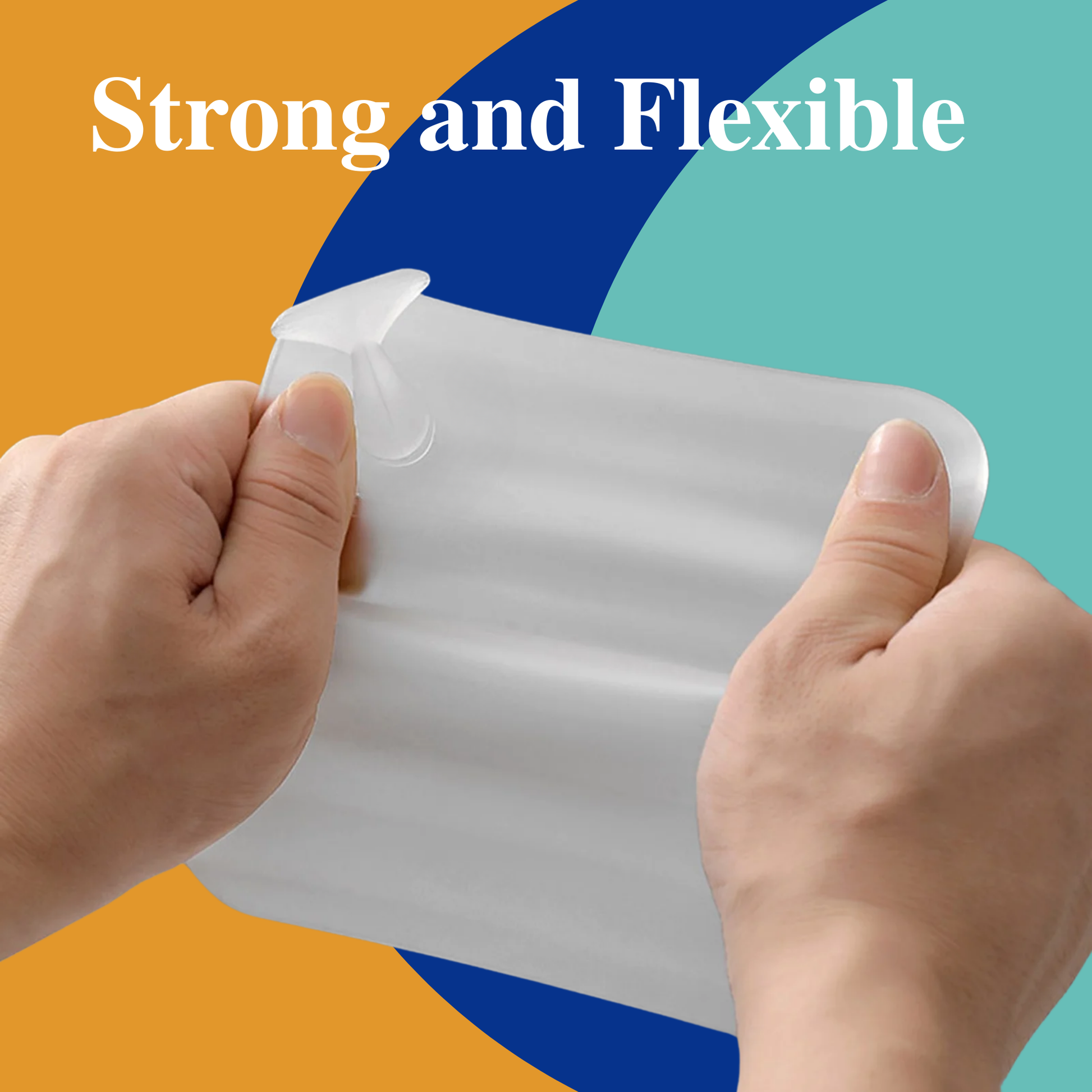 Strong and Flexible