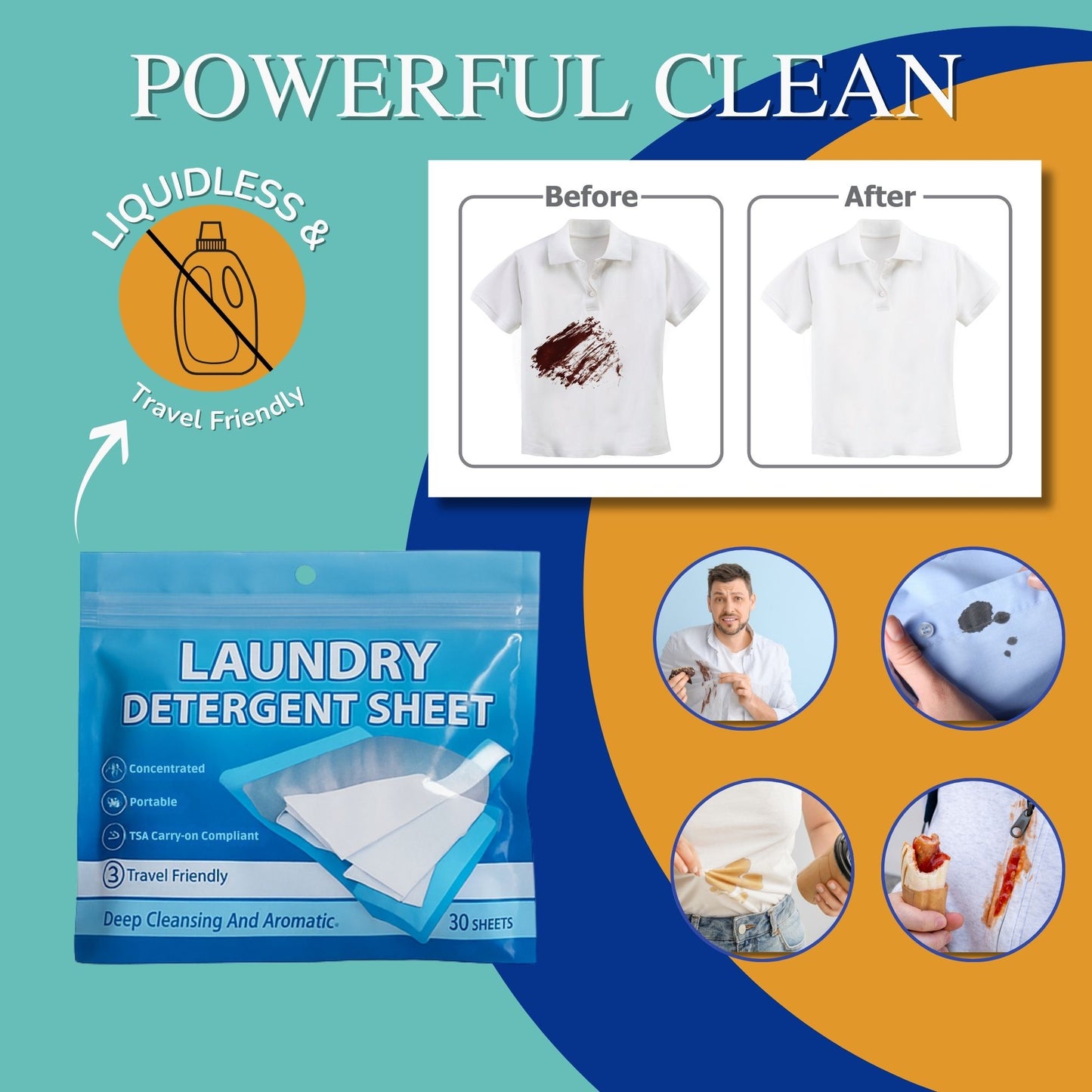 POWERFUL CLEAN

LIQUIDLESS &

Travel Friendly

Before

After

LAUNDRY
DETERGENT SHEET

Concentrated

Portable

TSA Carry-on Compliant

3 Travel Friendly

Deep Cleansing And Aromatic.

30 SHEETS