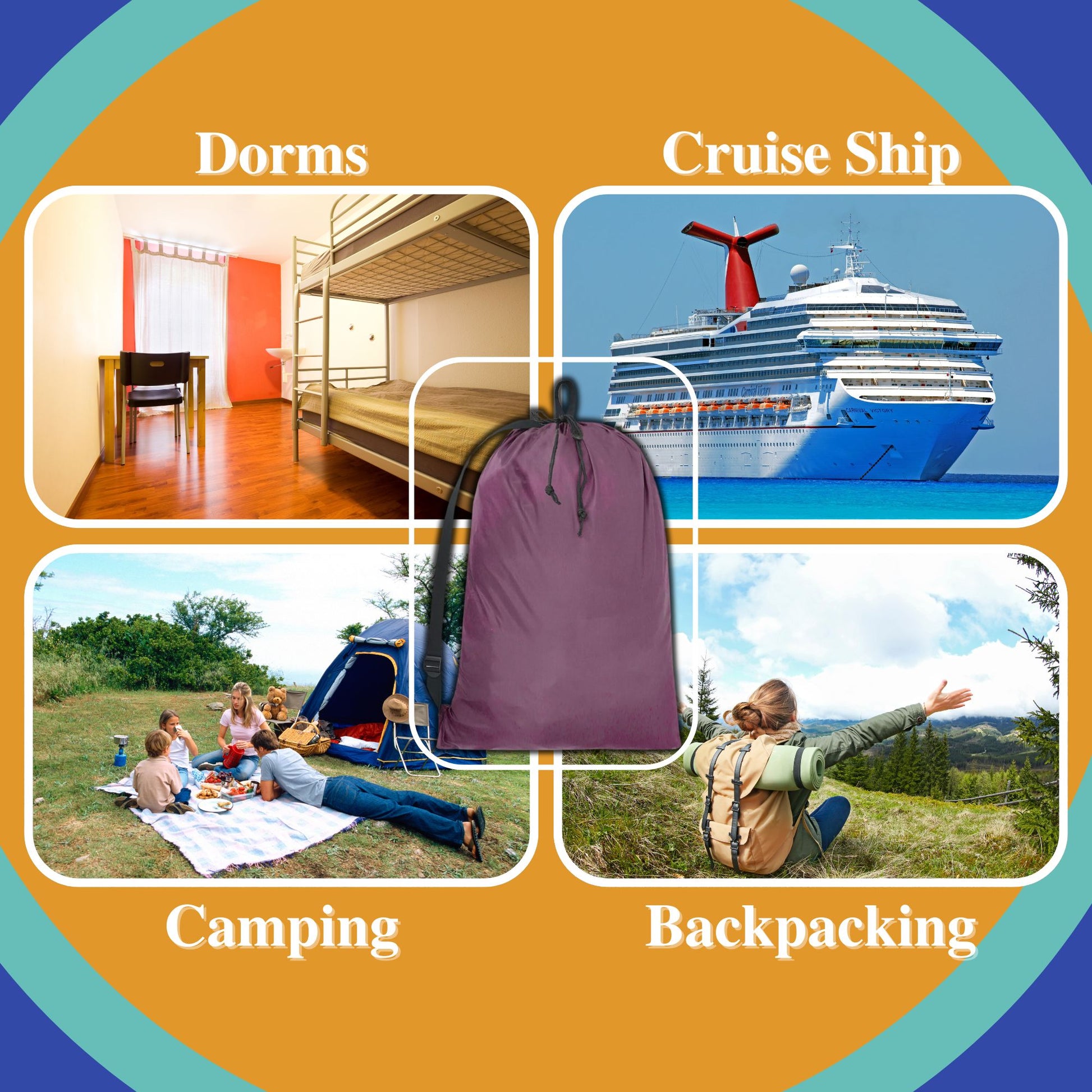 Dorms

Cruise Ship

Carnival Victory

CARNIVAL VICTORY

Camping

Backpacking