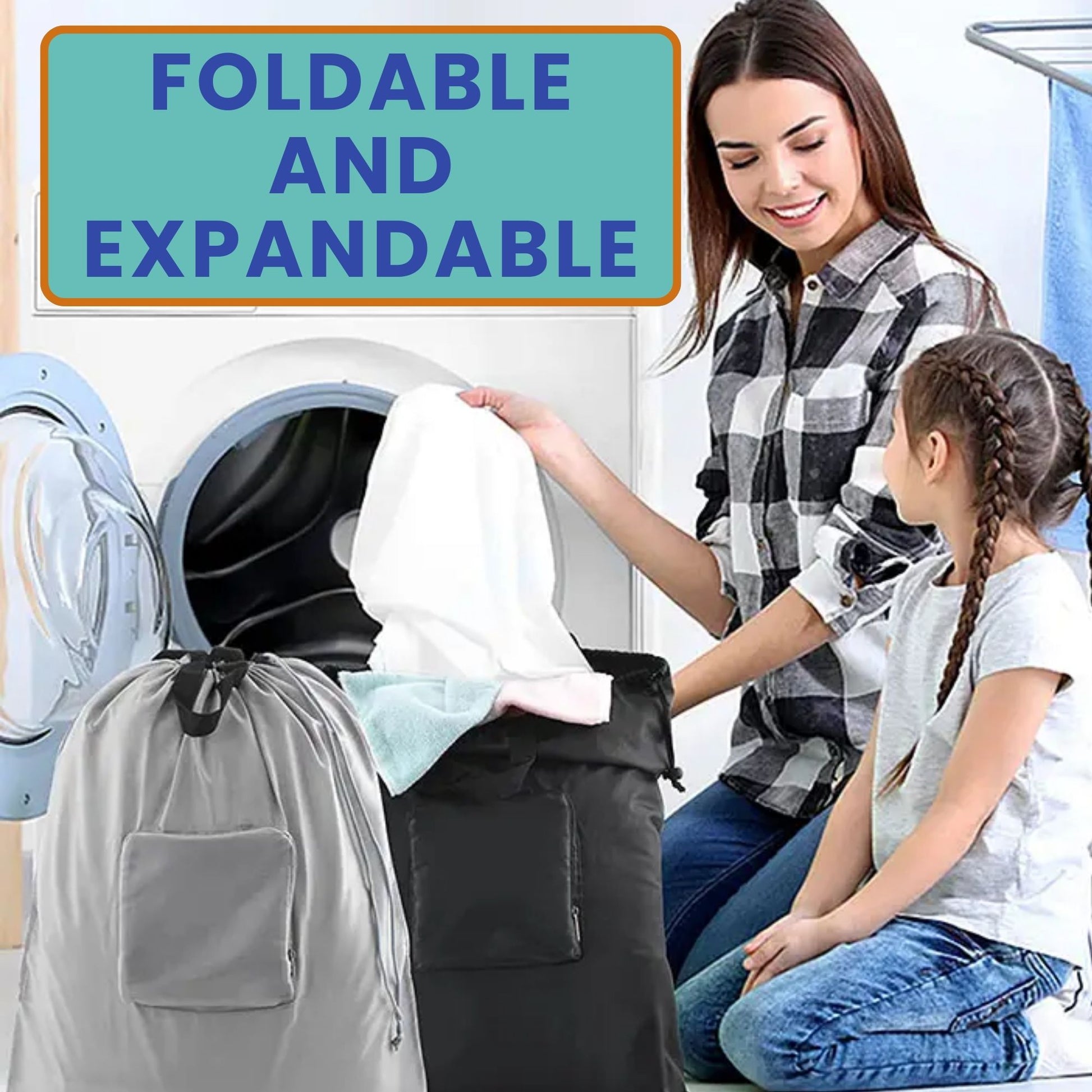 FOLDABLE AND EXPANDABLE