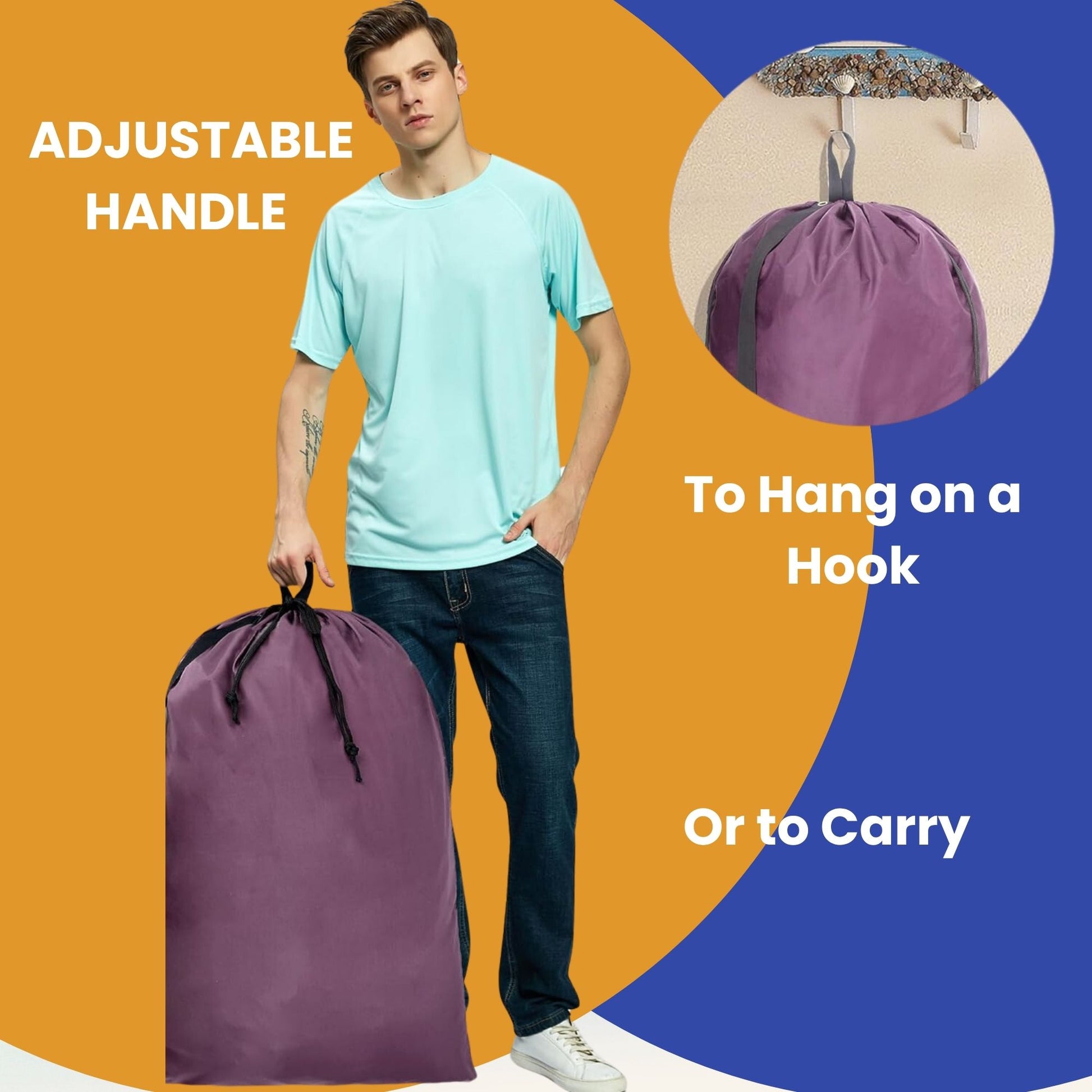 ADJUSTABLE HANDLE

To Hang on a Hook

Or to Carry