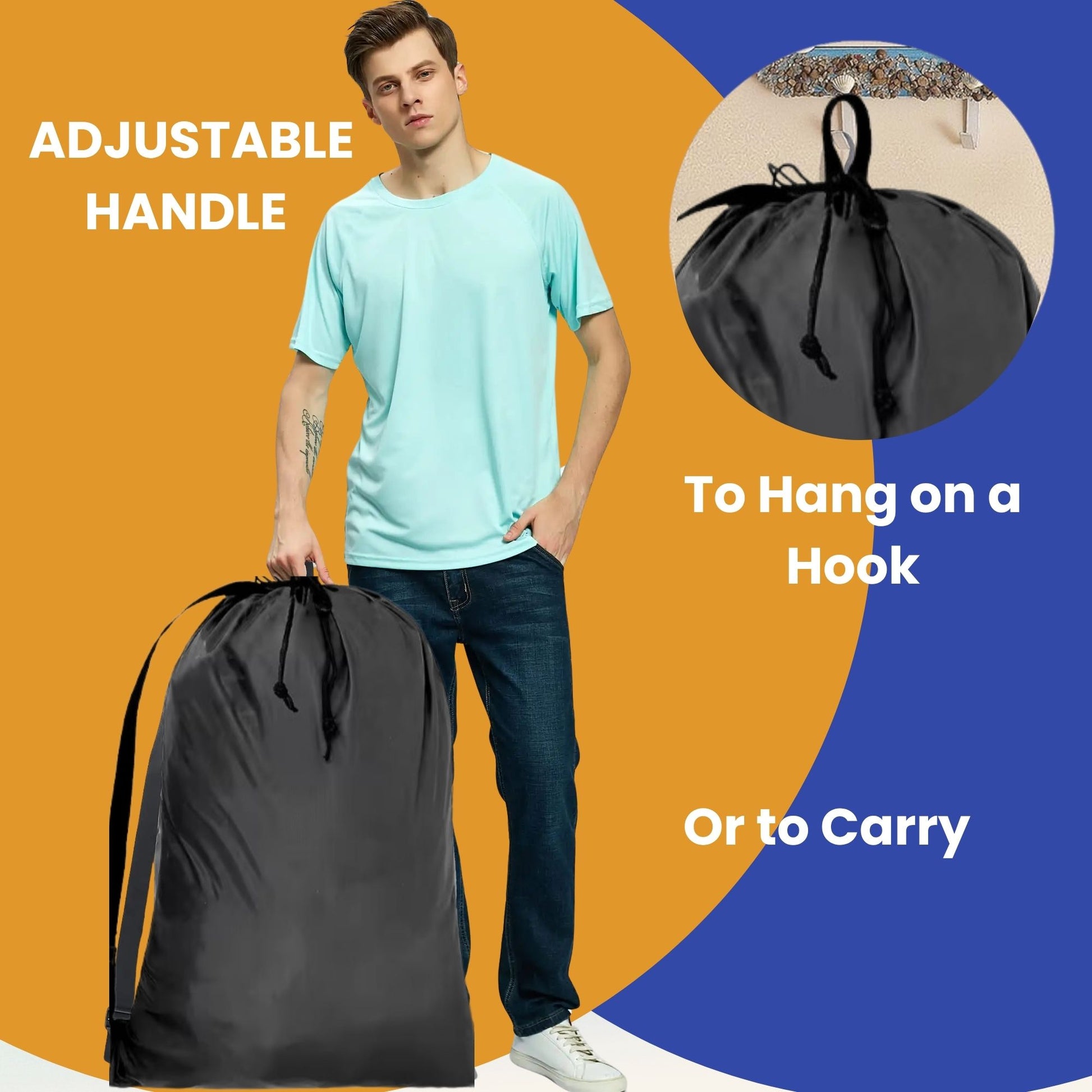 ADJUSTABLE HANDLE

To Hang on a Hook

Or to Carry