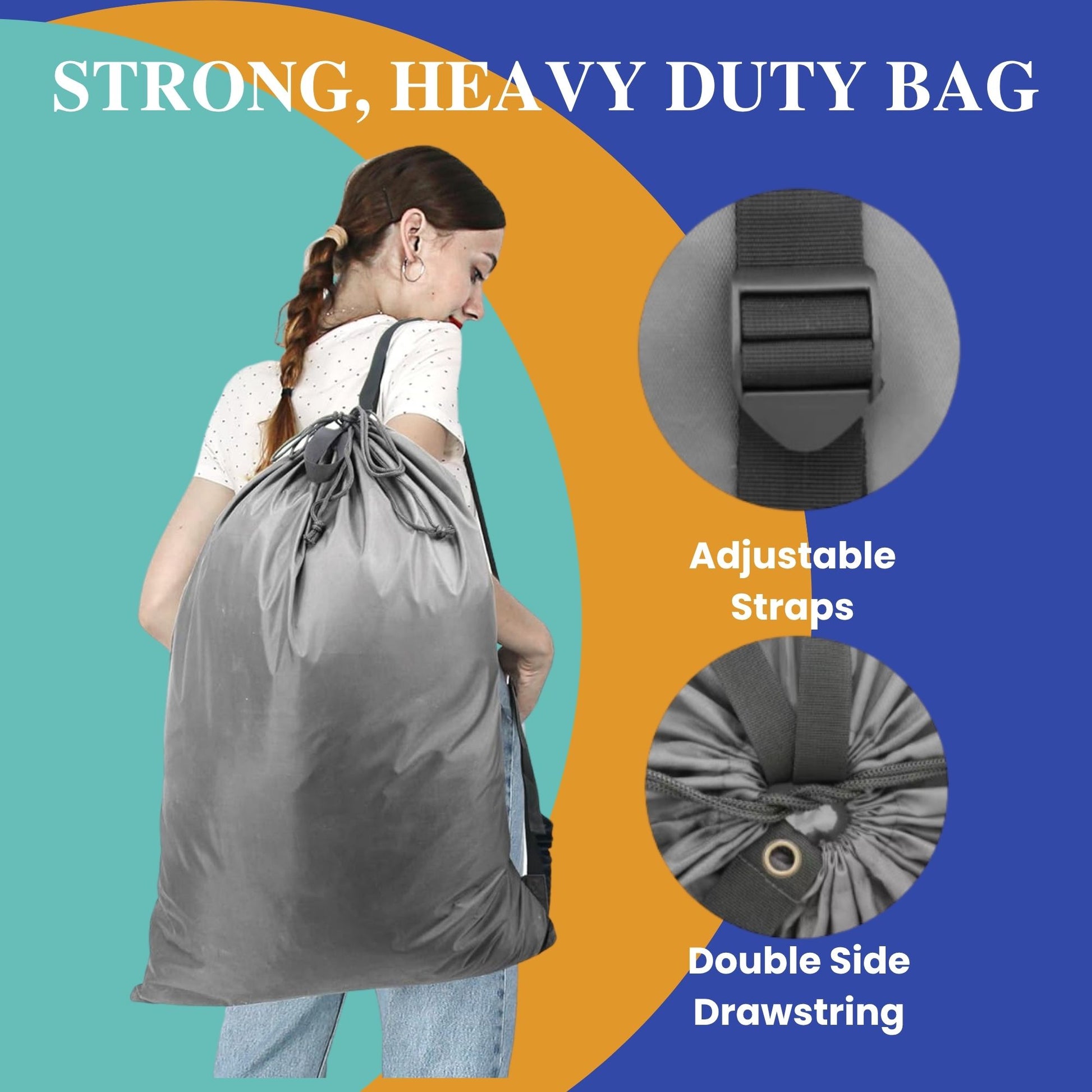 STRONG, HEAVY DUTY BAG

Adjustable Straps

Double Side Drawstring