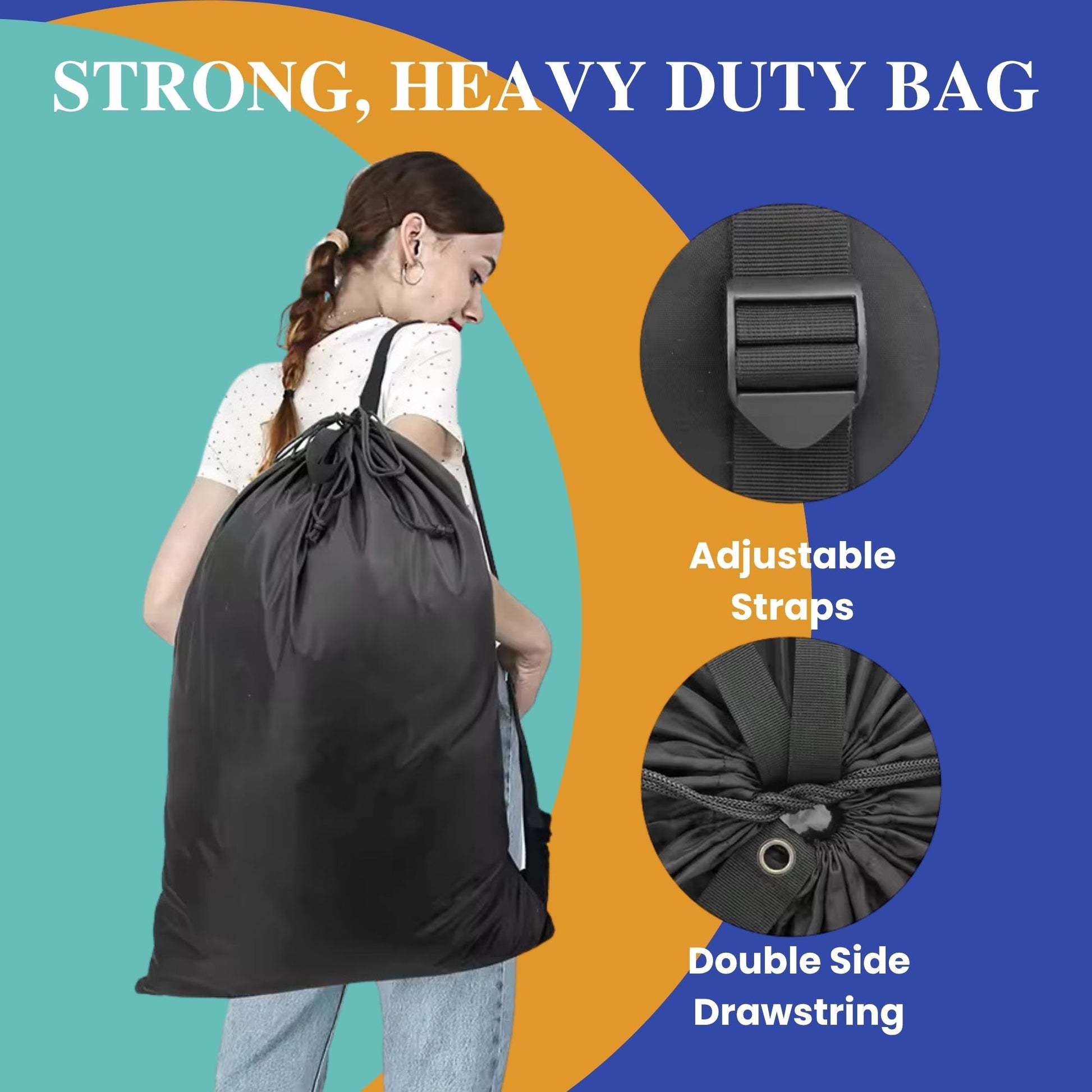 STRONG, HEAVY DUTY BAG

Adjustable Straps

Double Side Drawstring