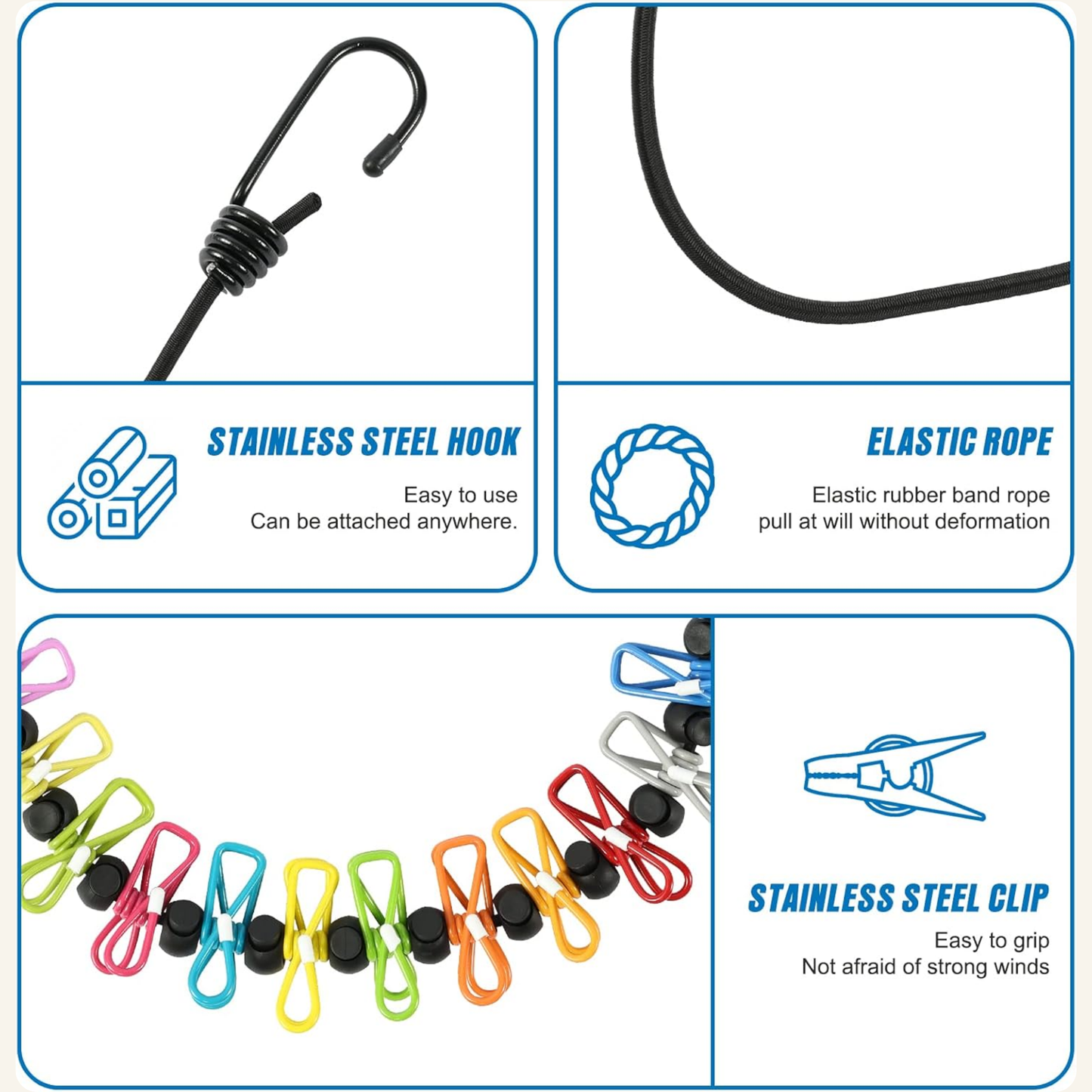 STAINLESS STEEL HOOK

Easy to use
Can be attached anywhere.

ELASTIC ROPE

Elastic rubber band rope
pull at will without deformation

STAINLESS STEEL CLIP

Easy to grip
Not afraid of strong winds