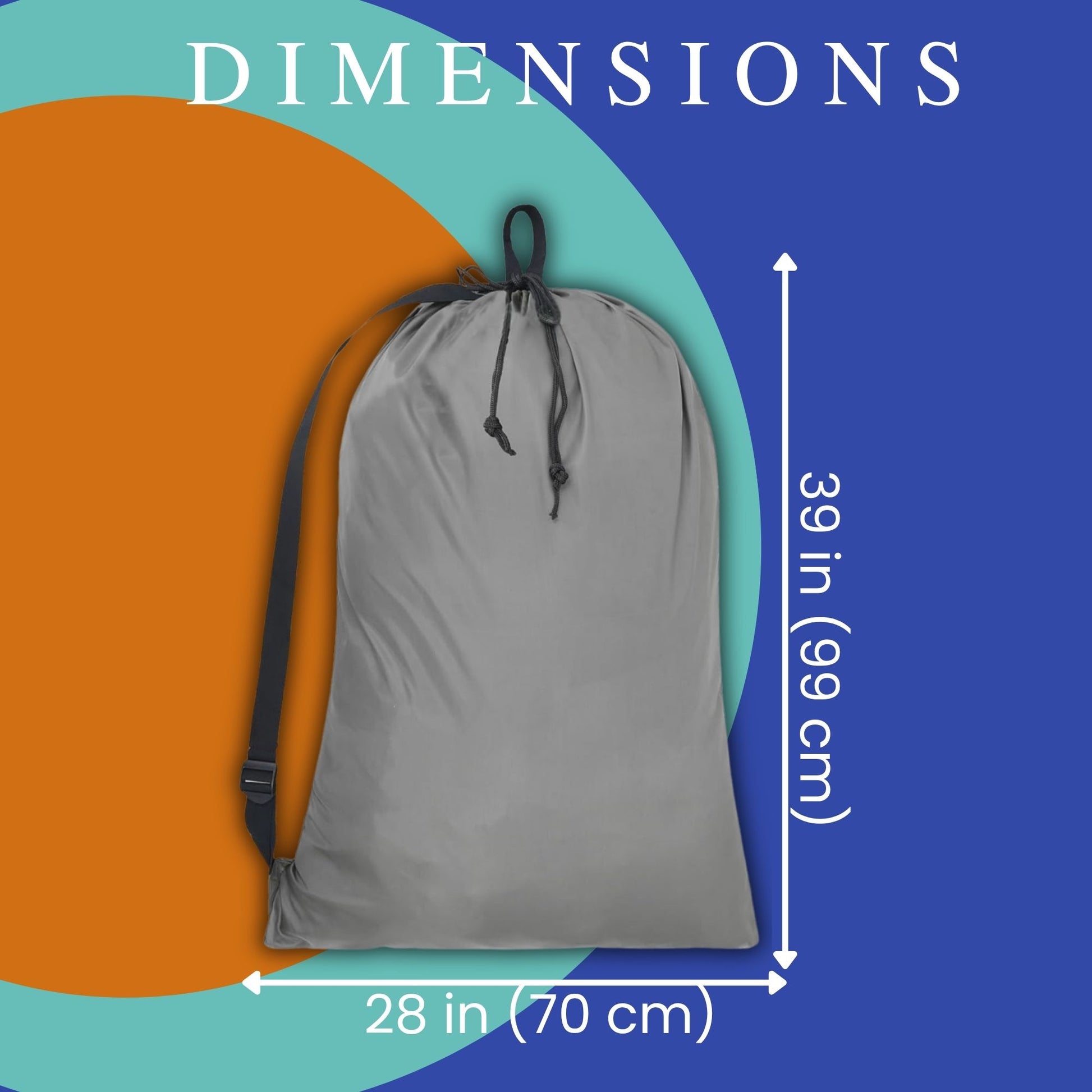 DIMENSIONS

39 in (99 cm)

28 in (70 cm)