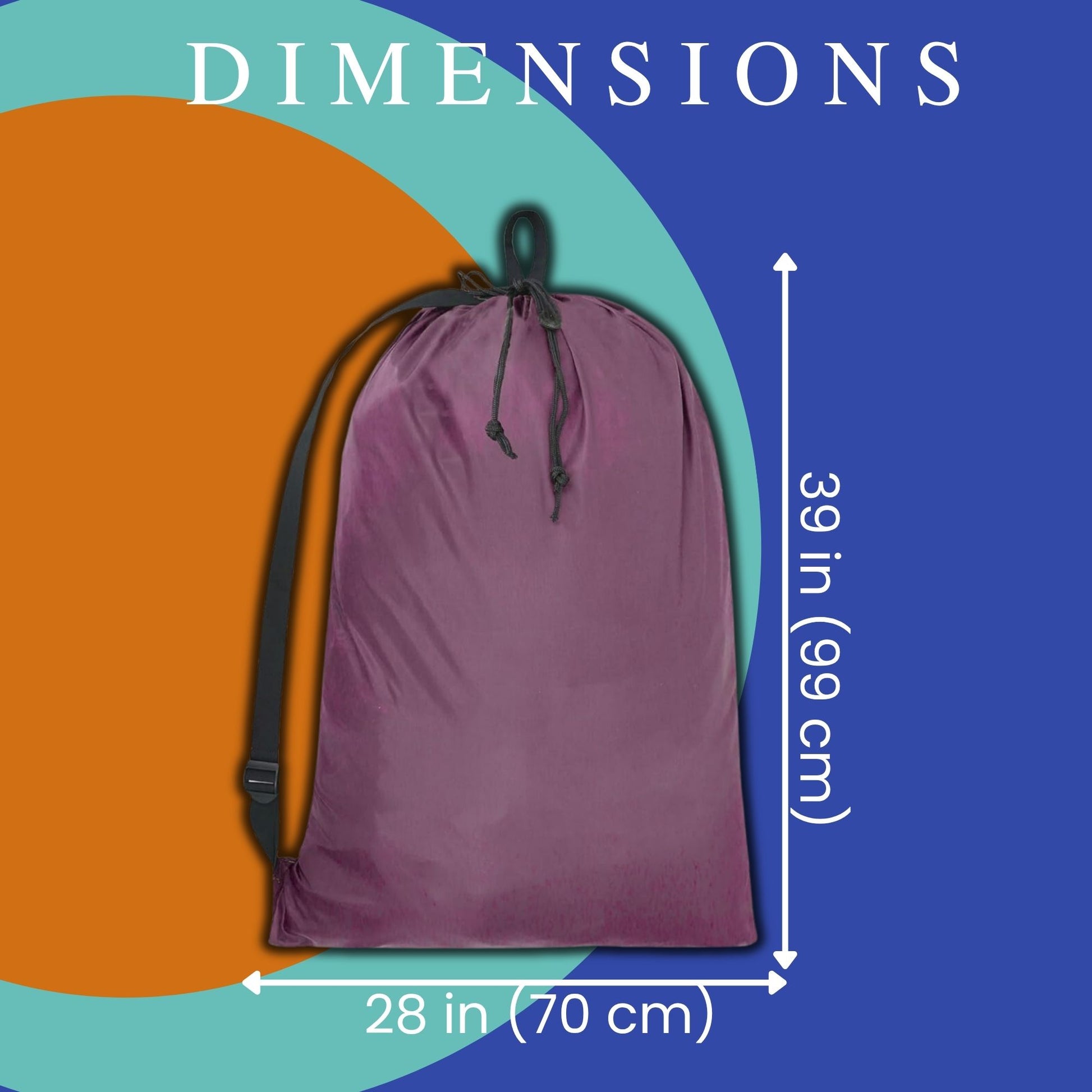 DIMENSIONS

39 in (99 cm)

28 in (70 cm)