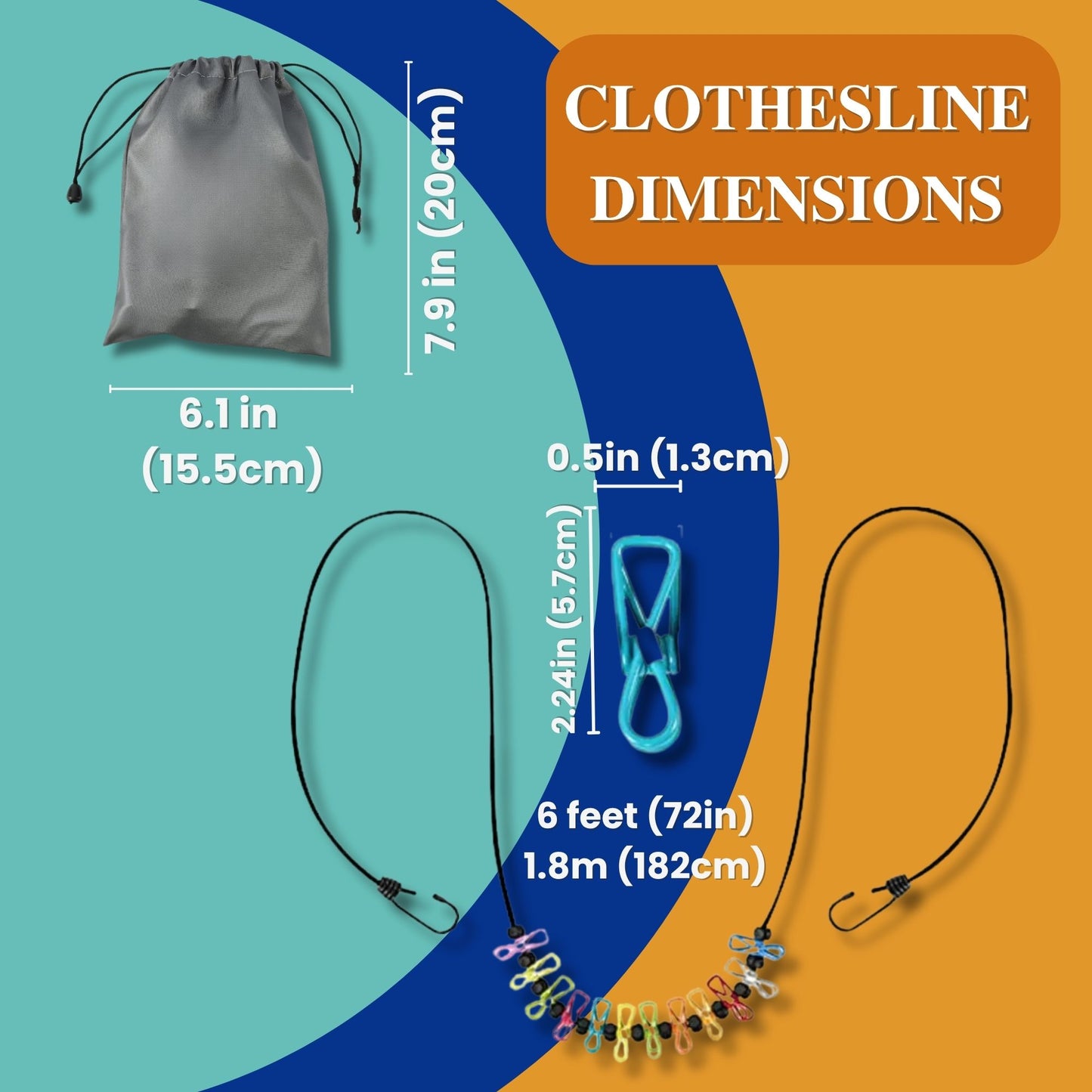 CLOTHESLINE DIMENSIONS

7.9 in (20cm)

6.1 in
(15.5cm)

0.5in (1.3cm)

2.24in (5.7cm)

6 feet (72in)
1.8m (182cm)