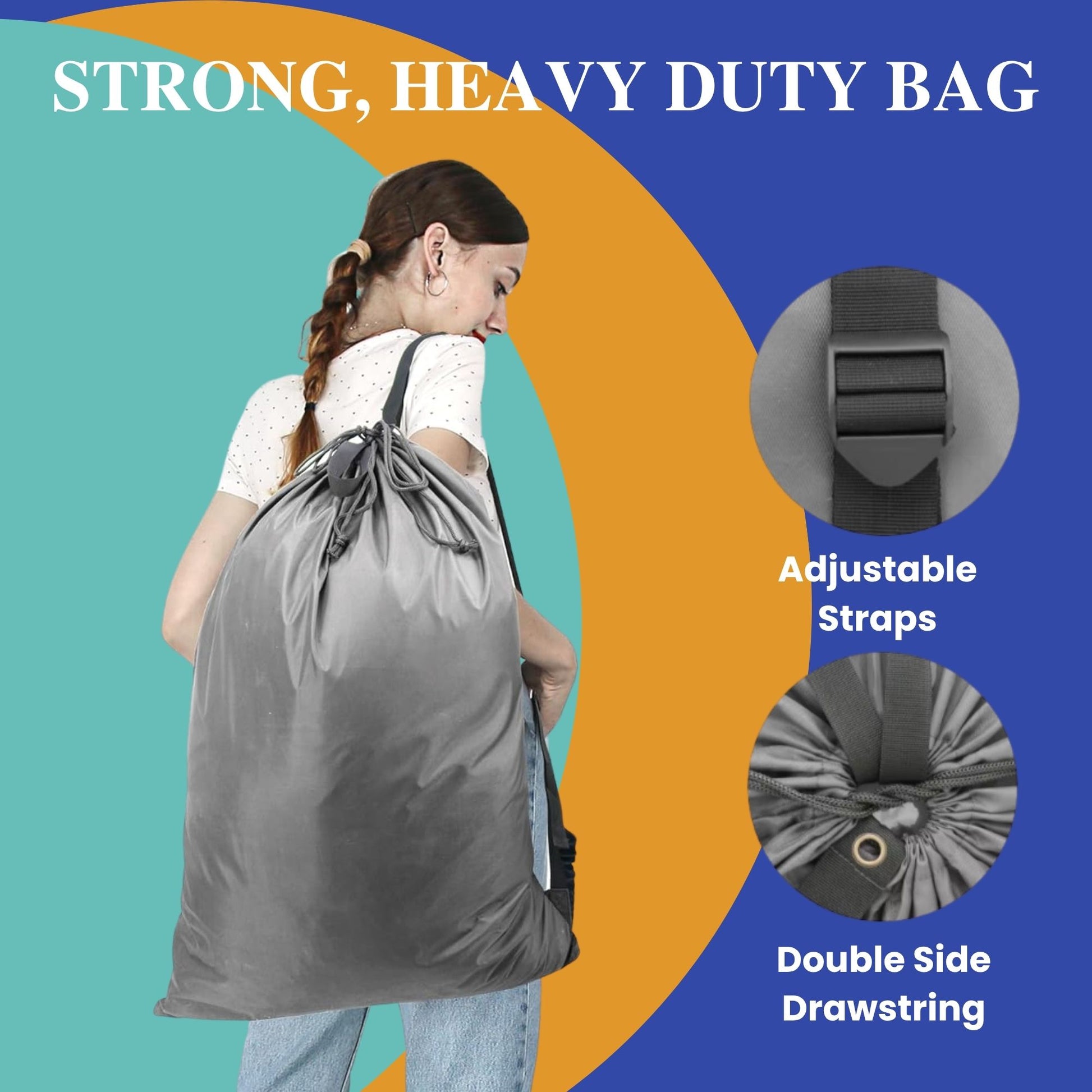 STRONG, HEAVY DUTY BAG

Adjustable Straps

Double Side Drawstring