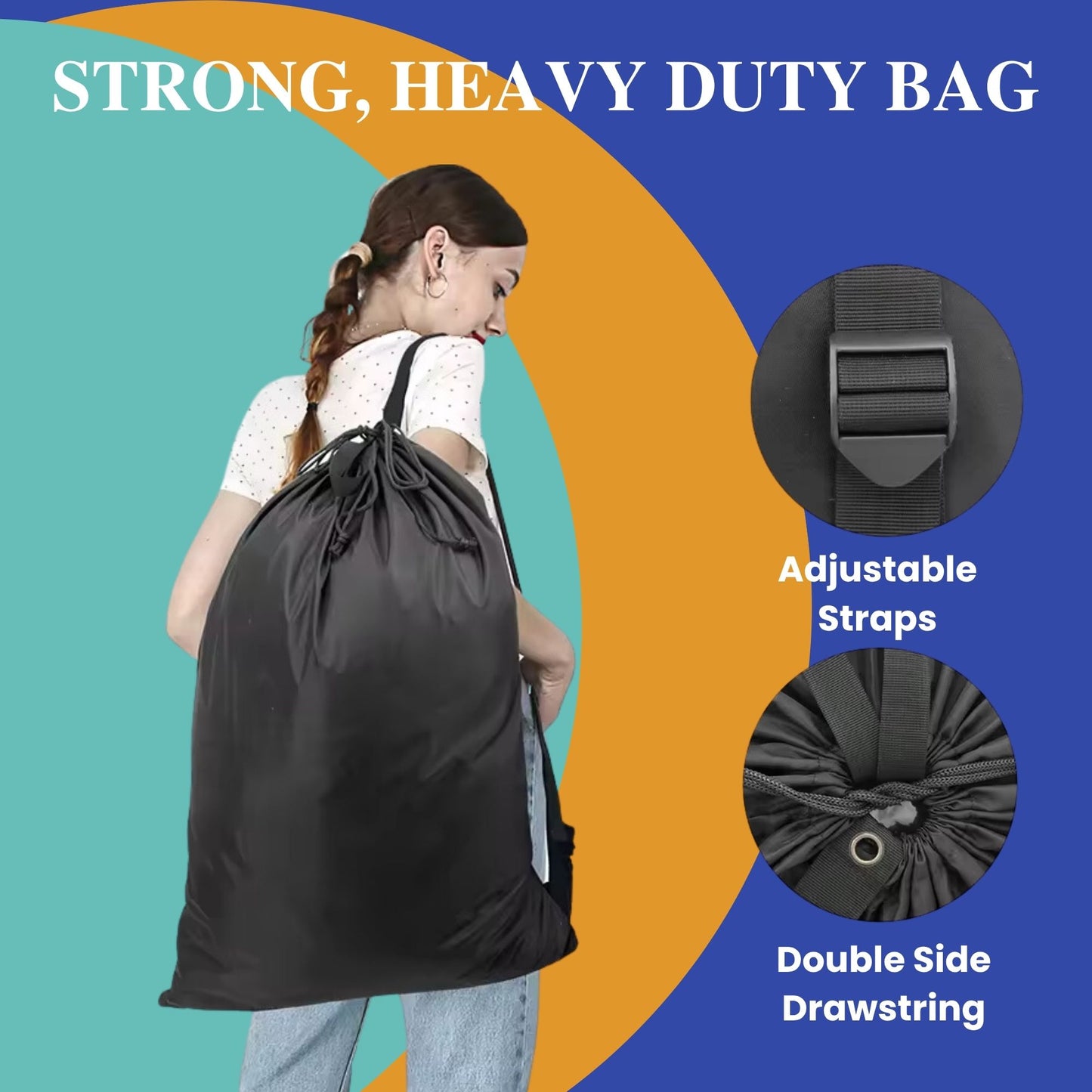 STRONG, HEAVY DUTY BAG

Adjustable Straps

Double Side Drawstring