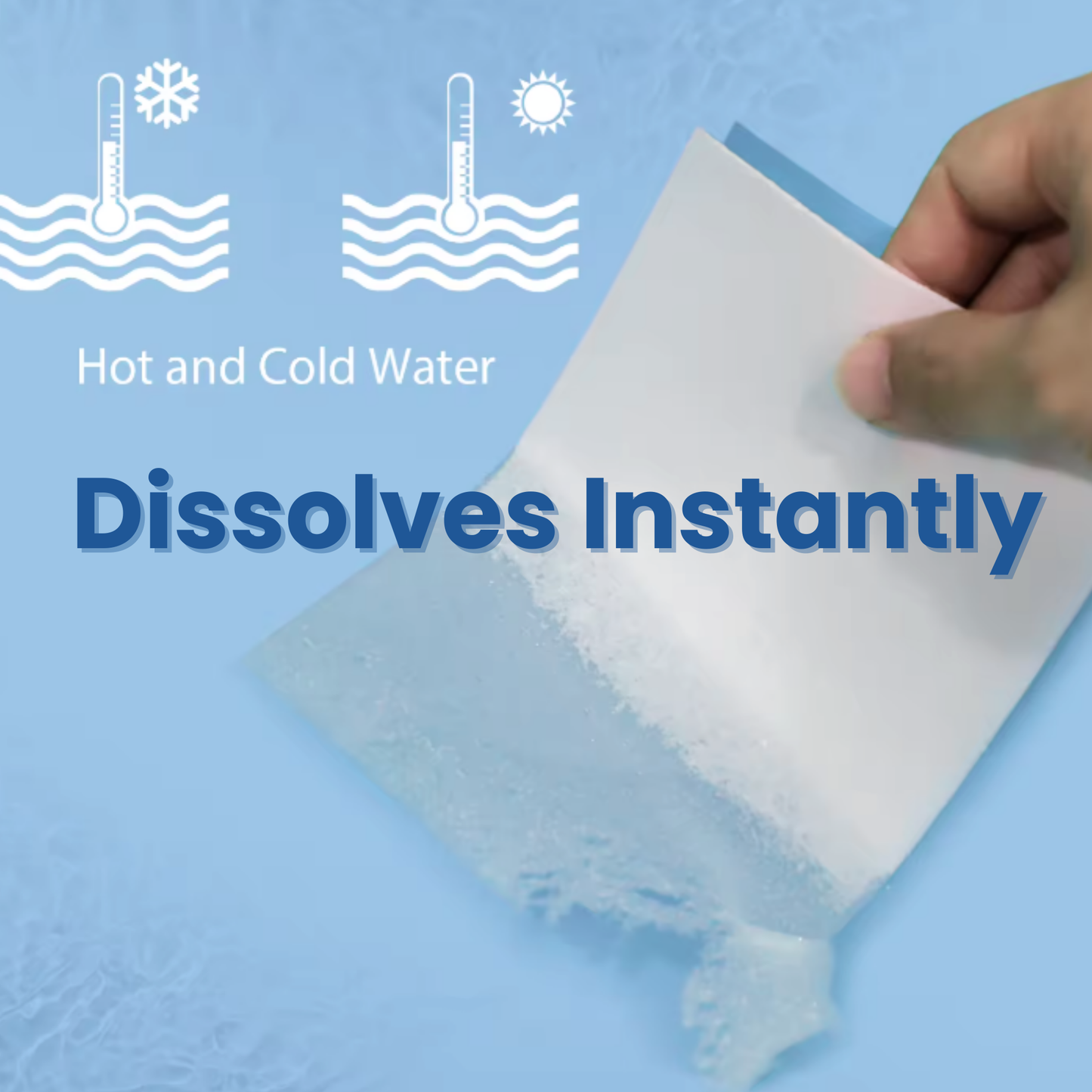 Hot and Cold Water

Dissolves Instantly