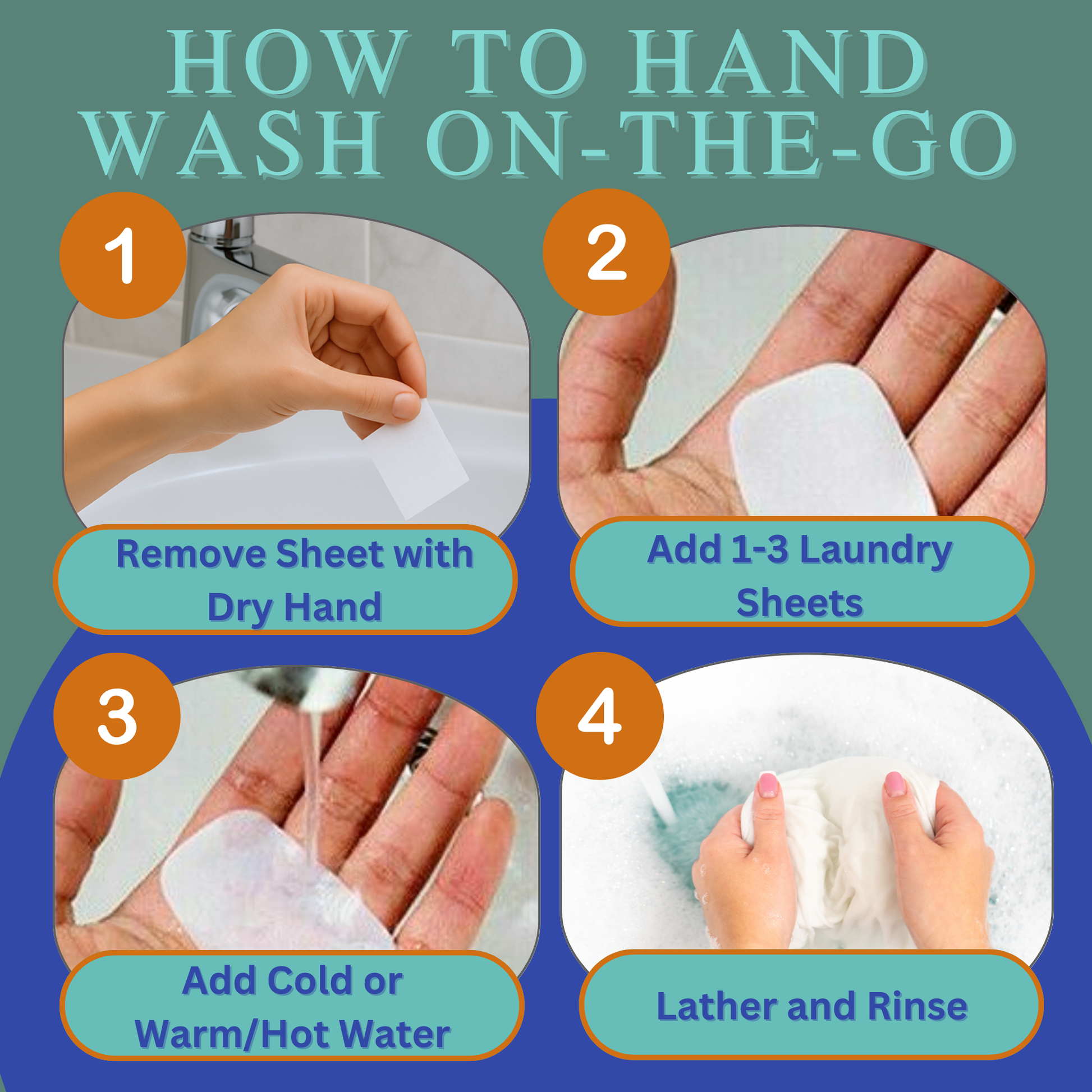 HOW TO HAND WASH ON-THE-GO

1

Remove Sheet with Dry Hand

2

Add 1-3 Laundry Sheets

3

Add Cold or Warm/Hot Water

4

Lather and Rinse