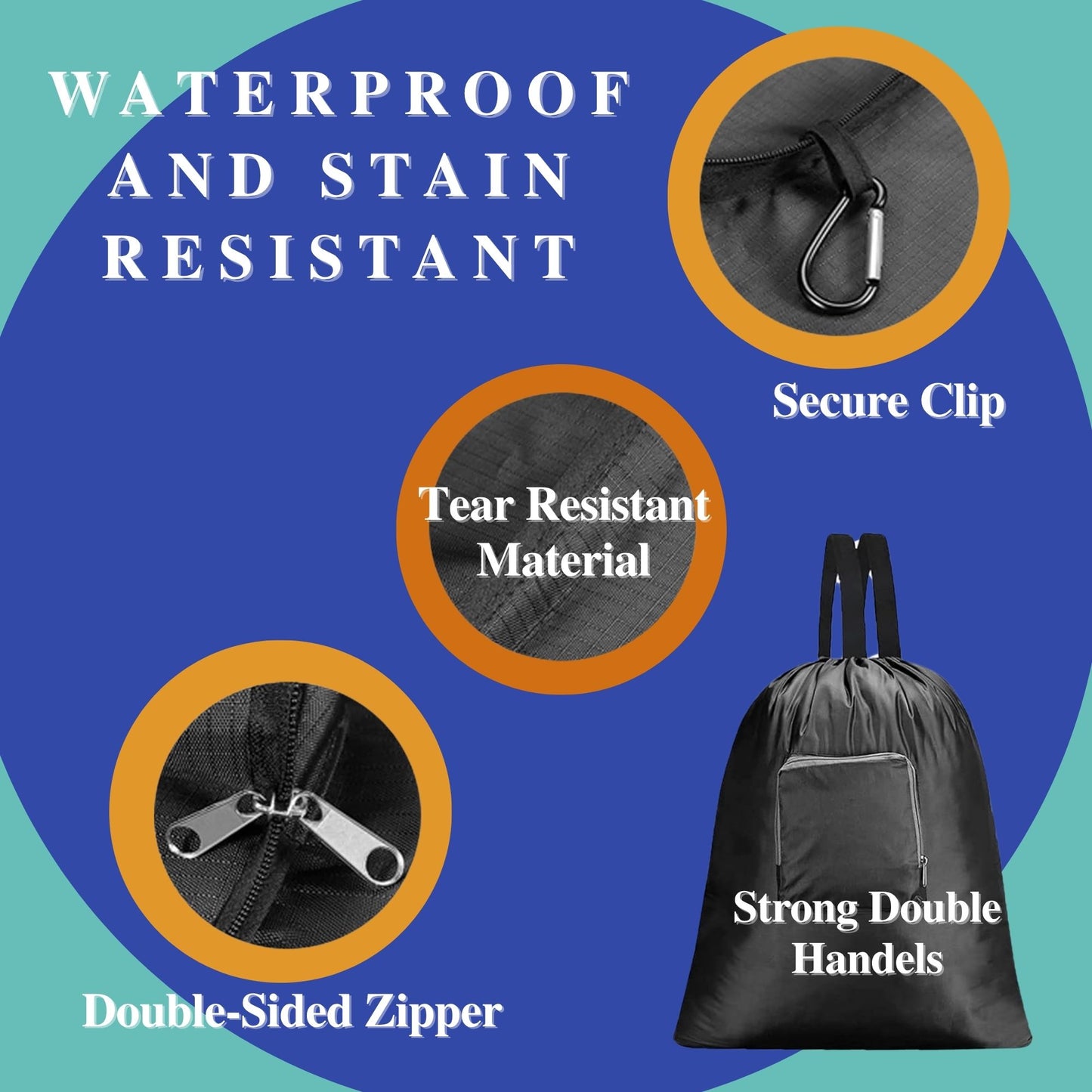 WATERPROOF AND STAIN RESISTANT

Secure Clip

Tear Resistant Material

Double-Sided Zipper

Strong Double Handels