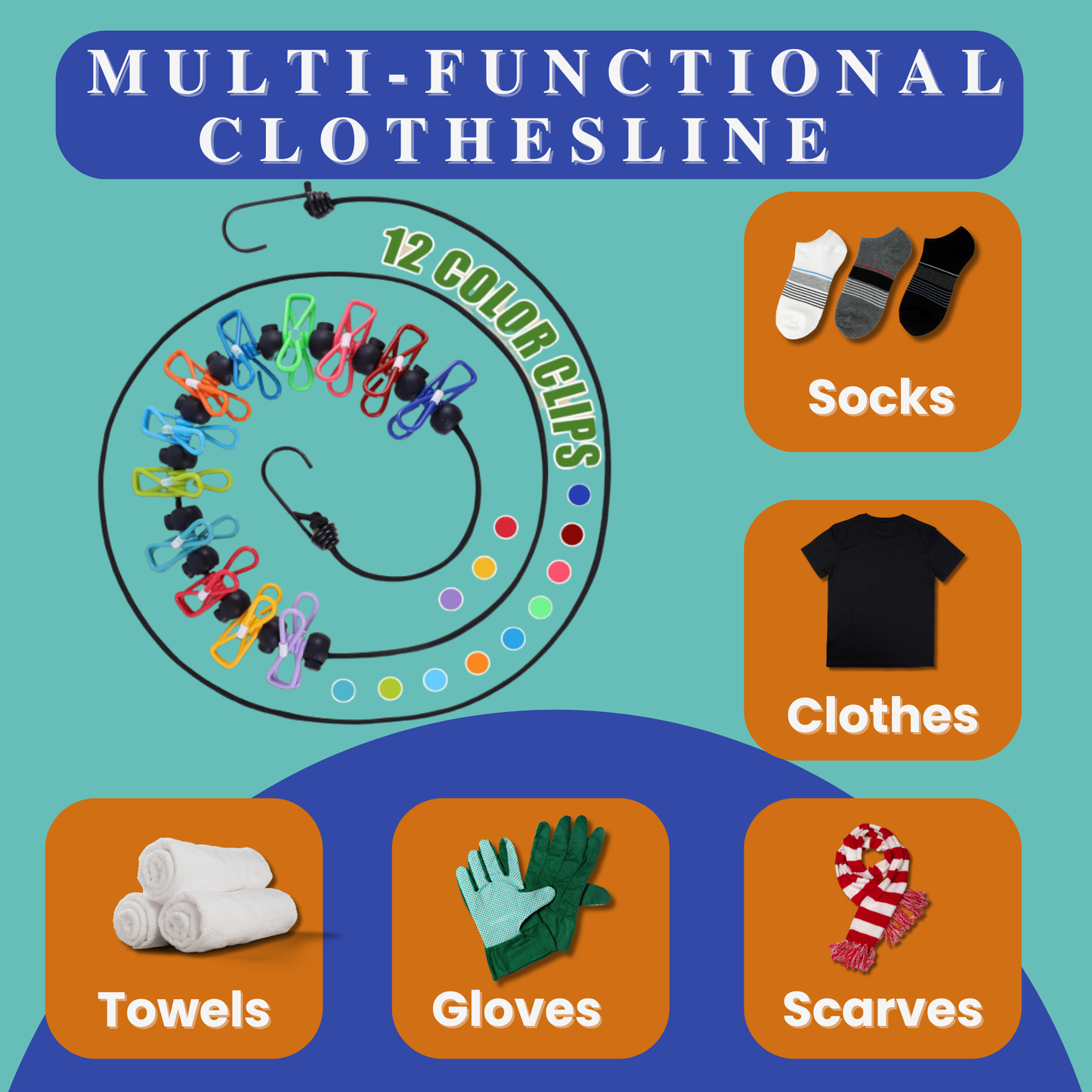 MULTI-FUNCTIONAL CLOTHESLINE

12 COLOR CLIPS

Socks

Clothes

Towels

Gloves

Scarves