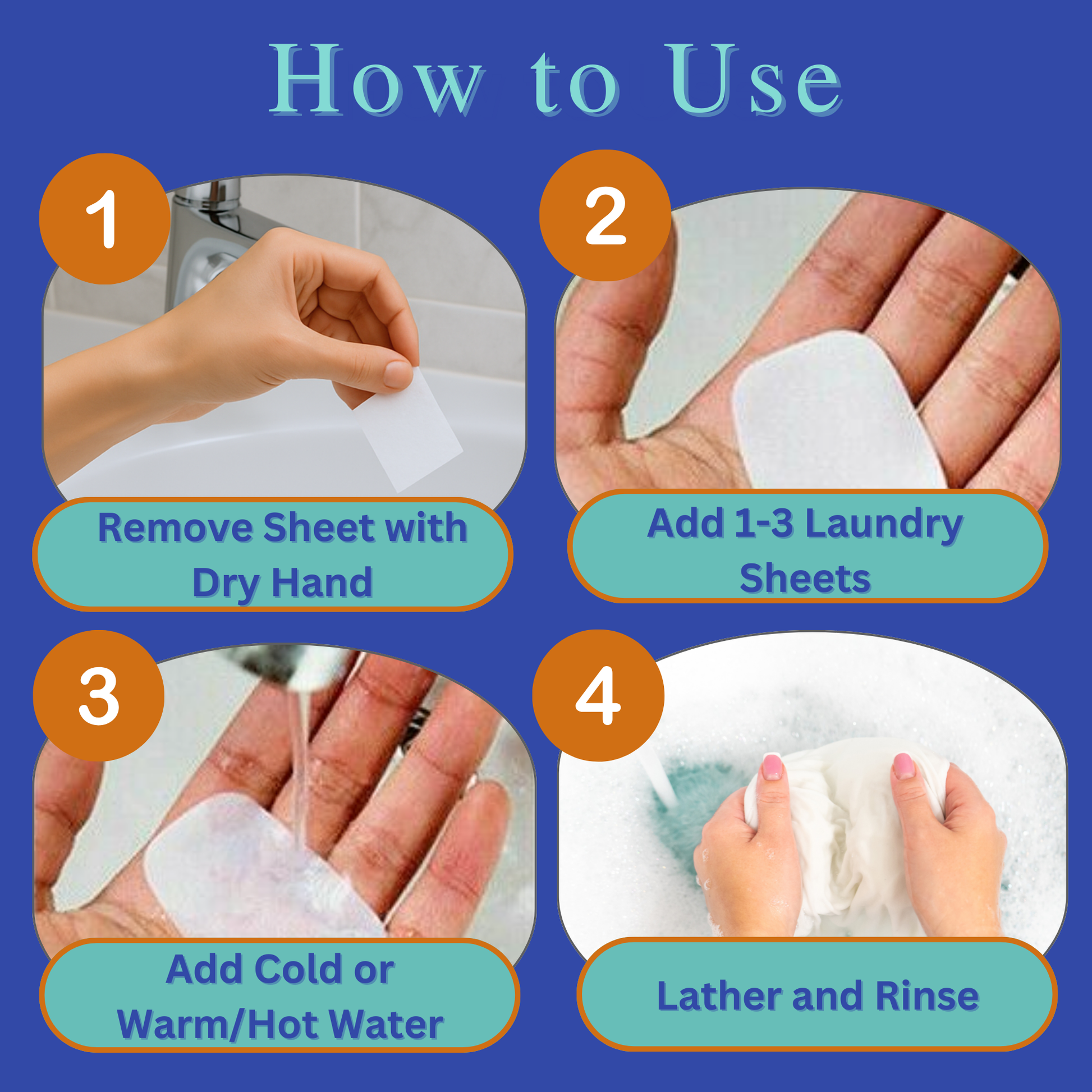 How to Use

1

Remove Sheet with Dry Hand

2

Add 1-3 Laundry Sheets

3

Add Cold or Warm/Hot Water

4

Lather and Rinse