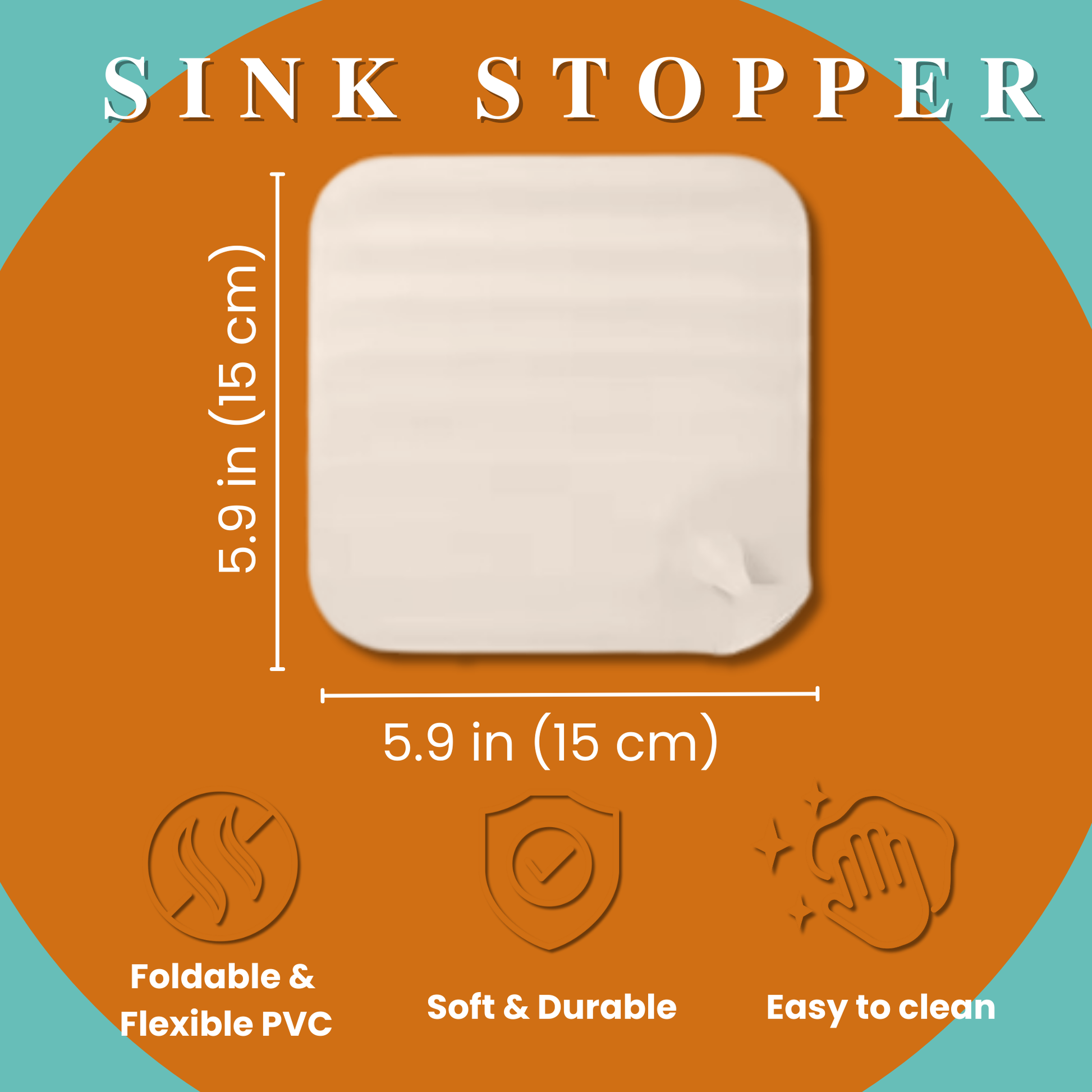 SINK STOPPER

5.9 in (15 cm)

5.9 in (15 cm)

Foldable & Flexible PVC

Soft & Durable

Easy to clean