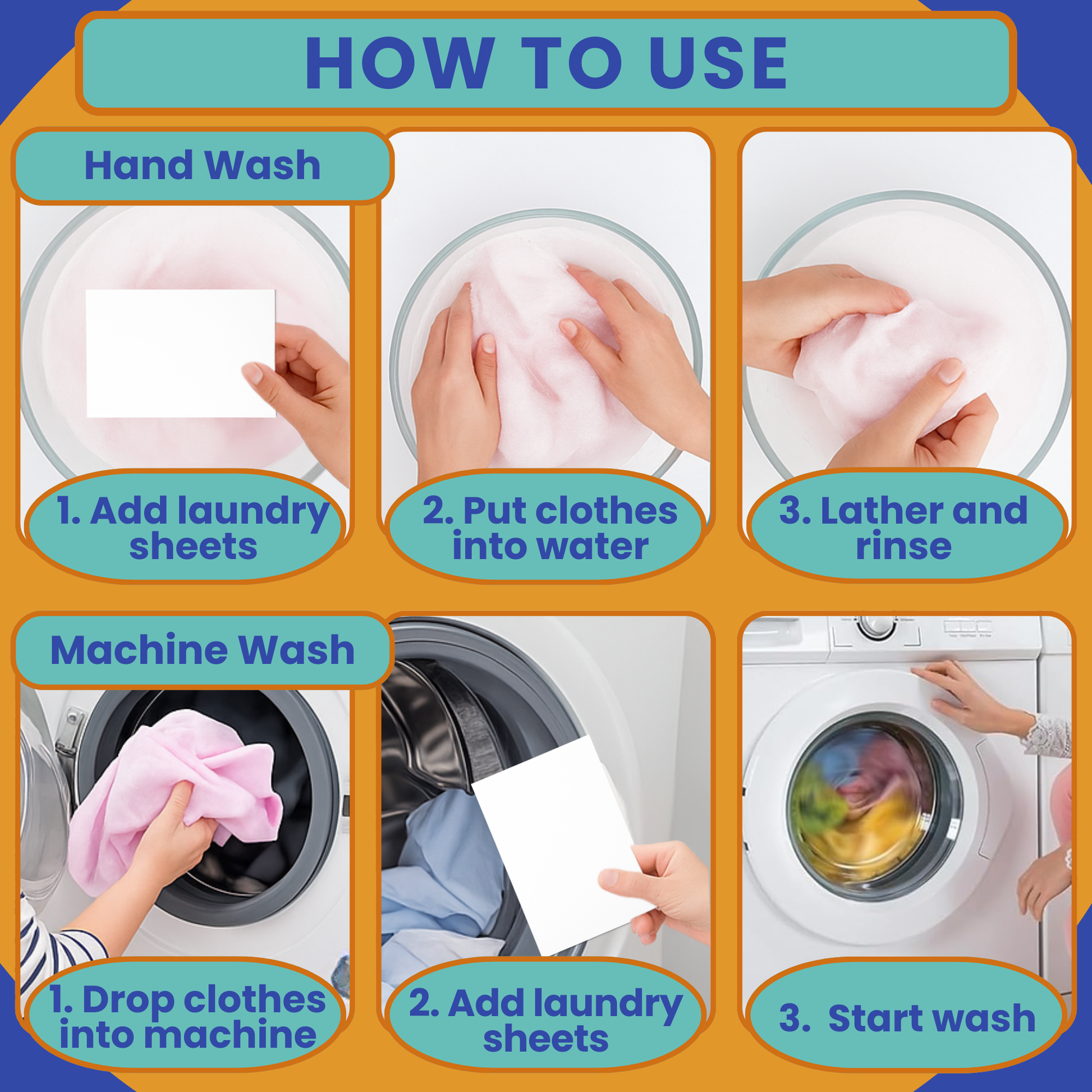 HOW TO USE

Hand Wash

1. Add laundry sheets

2. Put clothes into water

3. Lather and rinse

Machine Wash

1. Drop clothes into machine

2. Add laundry sheets

3. Start wash