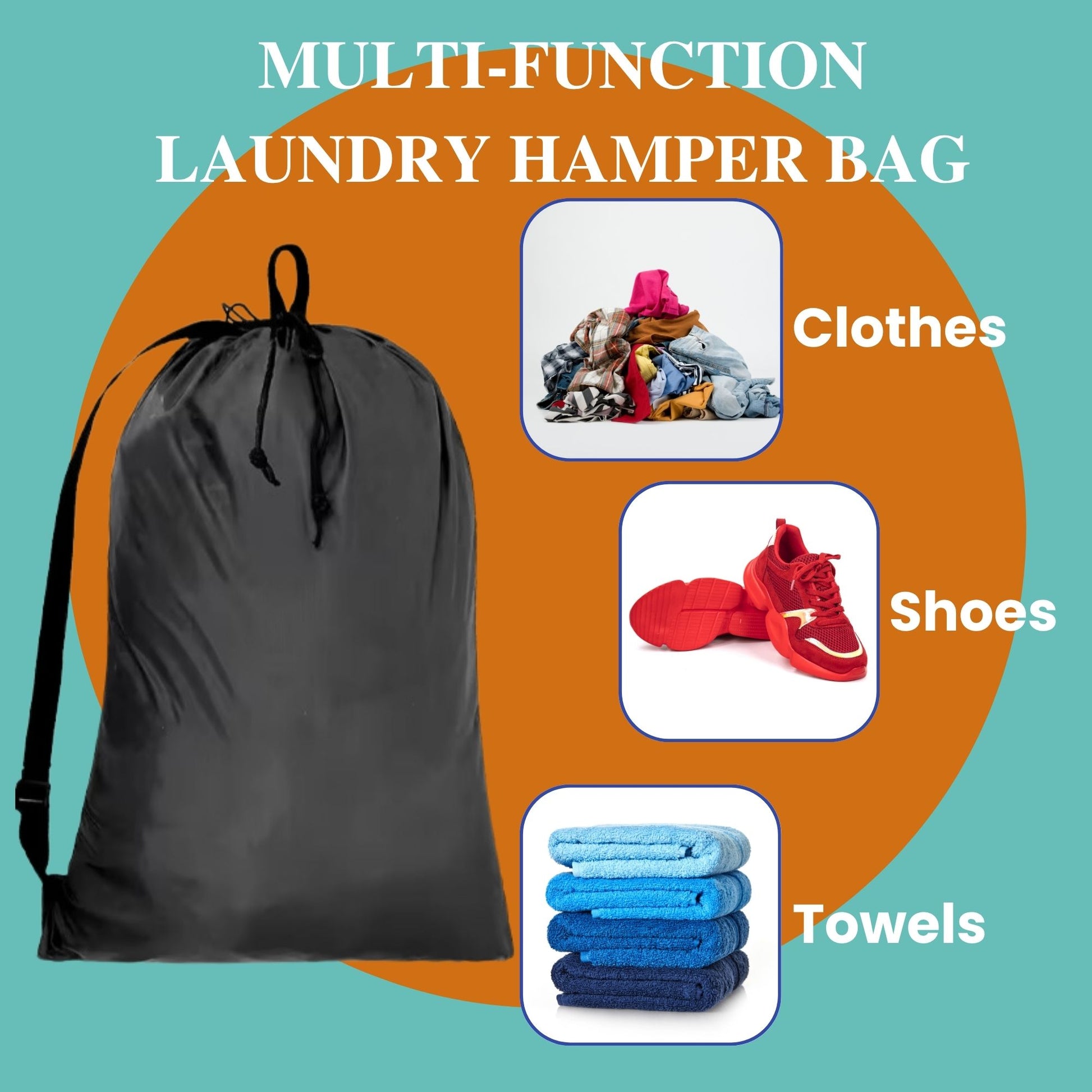 MULTI-FUNCTION LAUNDRY HAMPER BAG

Clothes

Shoes

Towels