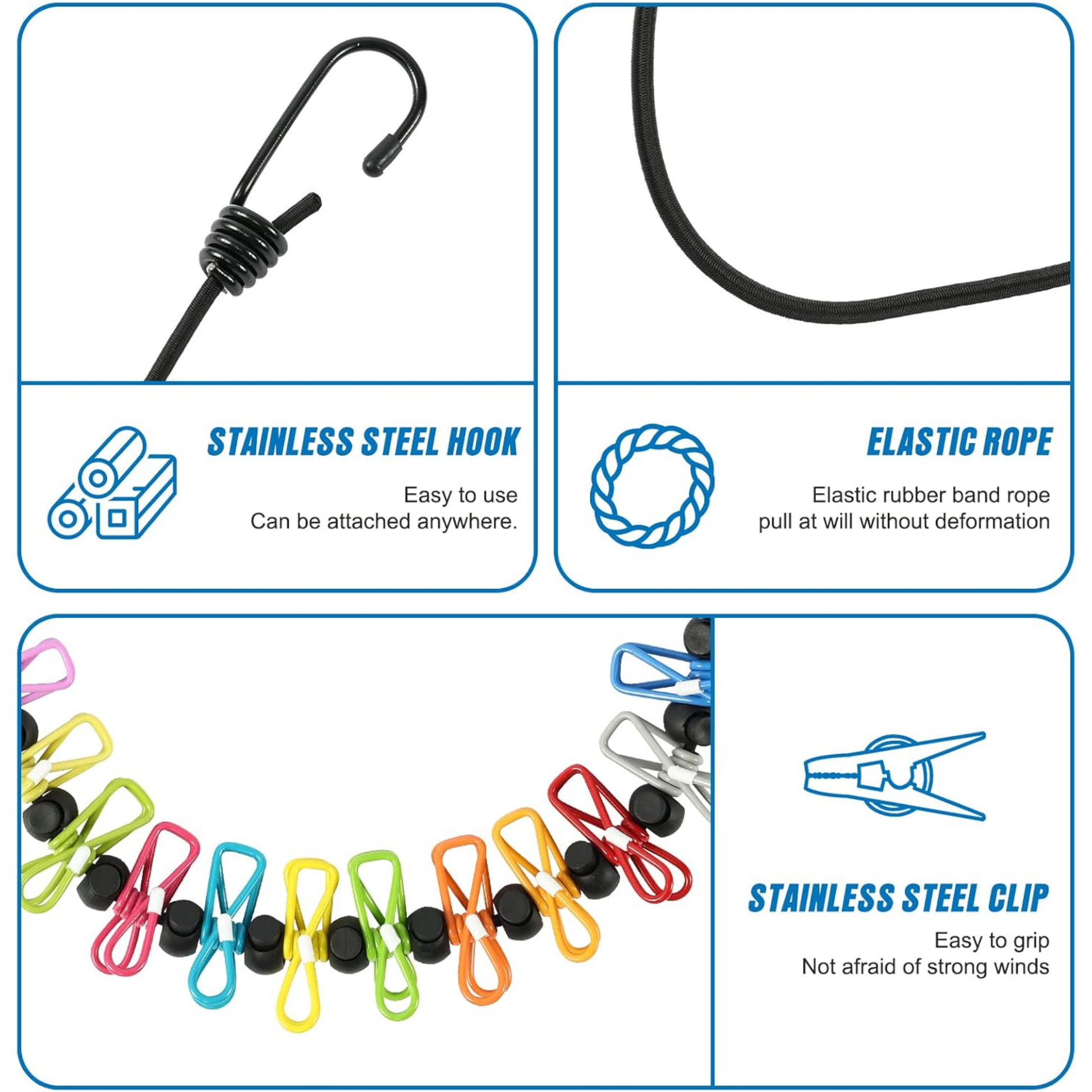 STAINLESS STEEL HOOK

Easy to use
Can be attached anywhere.

ELASTIC ROPE

Elastic rubber band rope
pull at will without deformation

STAINLESS STEEL CLIP

Easy to grip
Not afraid of strong winds