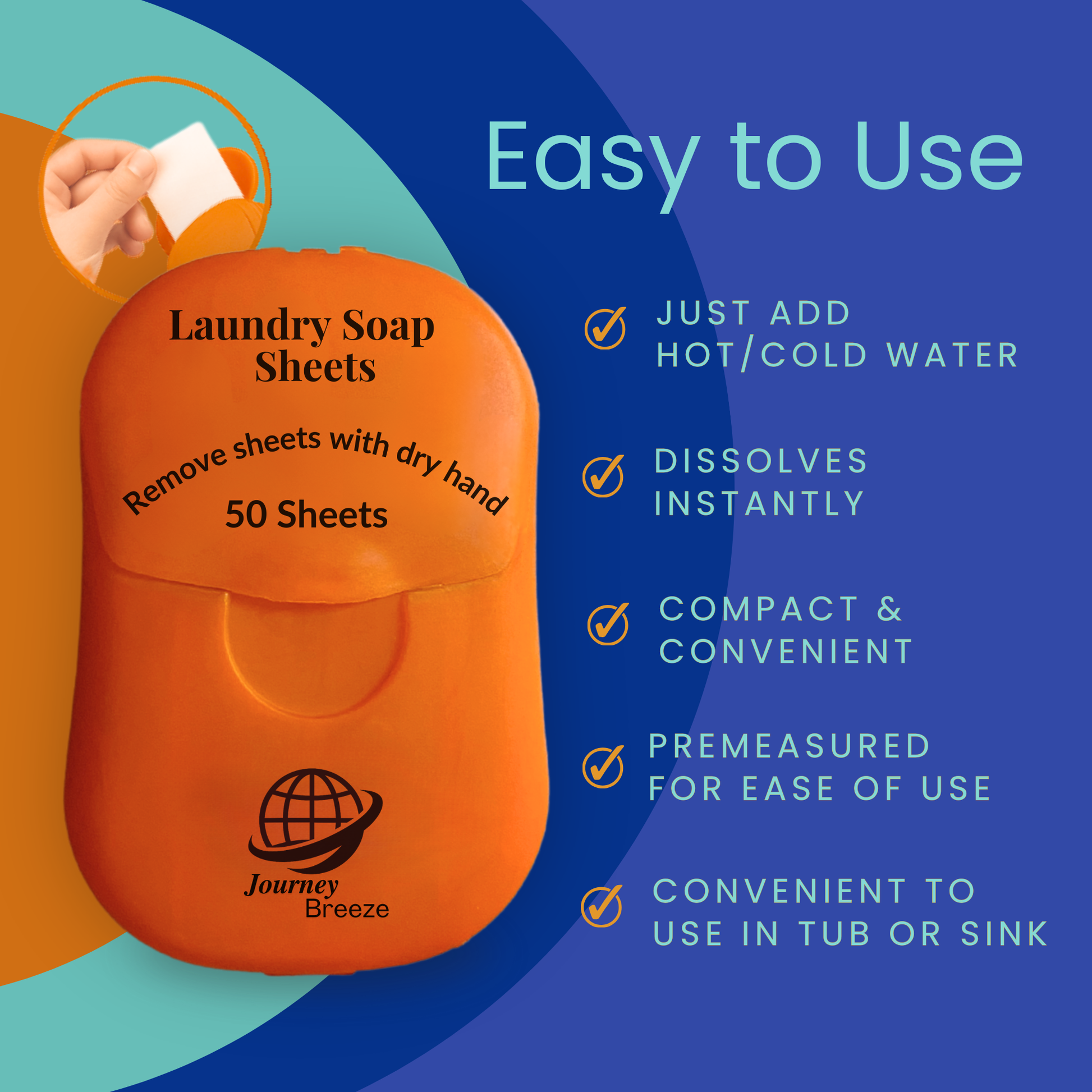 Easy to Use

Laundry Soap Sheets

Remove sheets with dry hand

50 Sheets

Journey Breeze

JUST ADD HOT/COLD WATER

DISSOLVES INSTANTLY

COMPACT & CONVENIENT

PREMEASURED FOR EASE OF USE

CONVENIENT TO USE IN TUB OR SINK