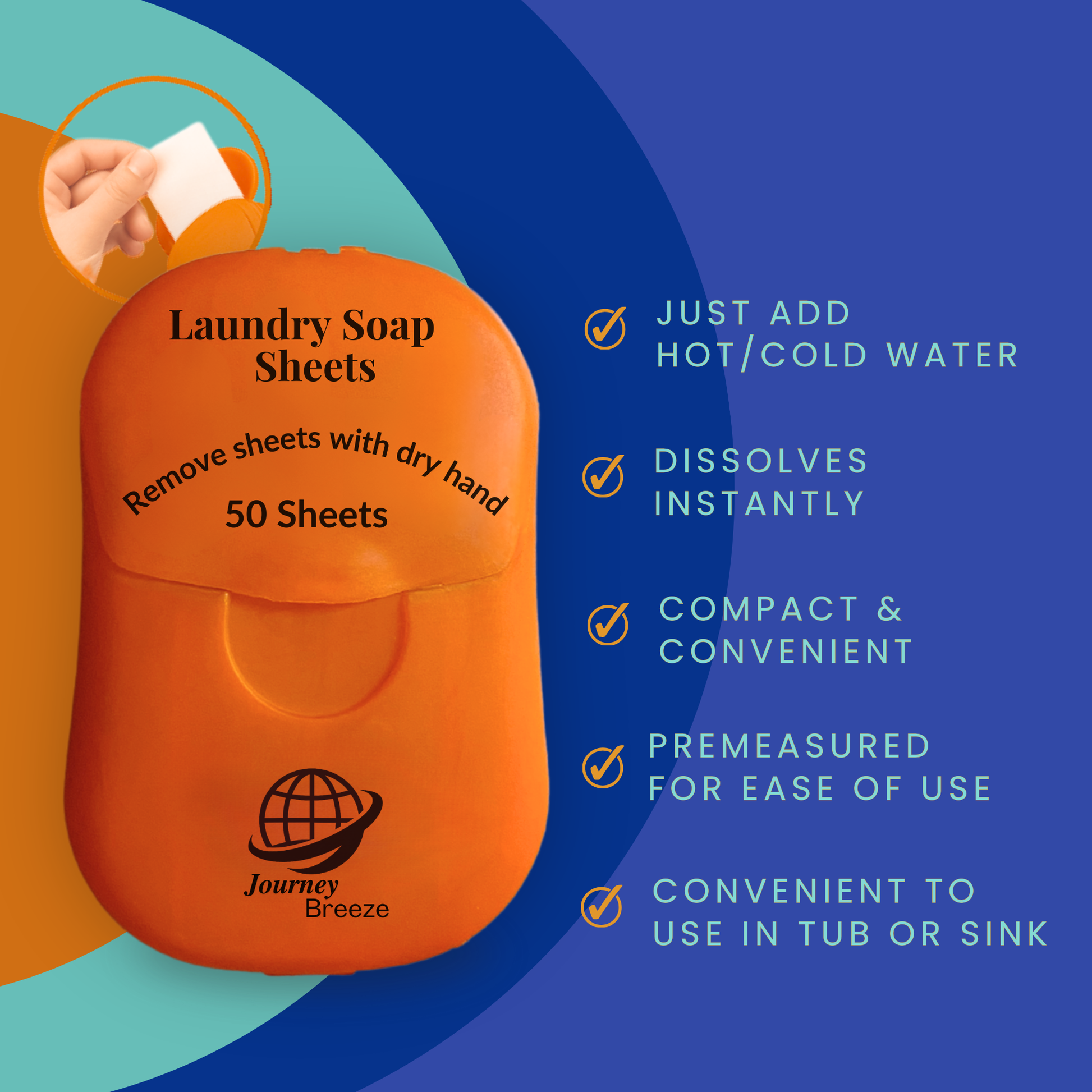 Laundry Soap Sheets

Remove sheets with dry hand

50 Sheets

Journey Breeze

JUST ADD HOT/COLD WATER

DISSOLVES INSTANTLY

COMPACT & CONVENIENT

PREMEASURED FOR EASE OF USE

CONVENIENT TO USE IN TUB OR SINK