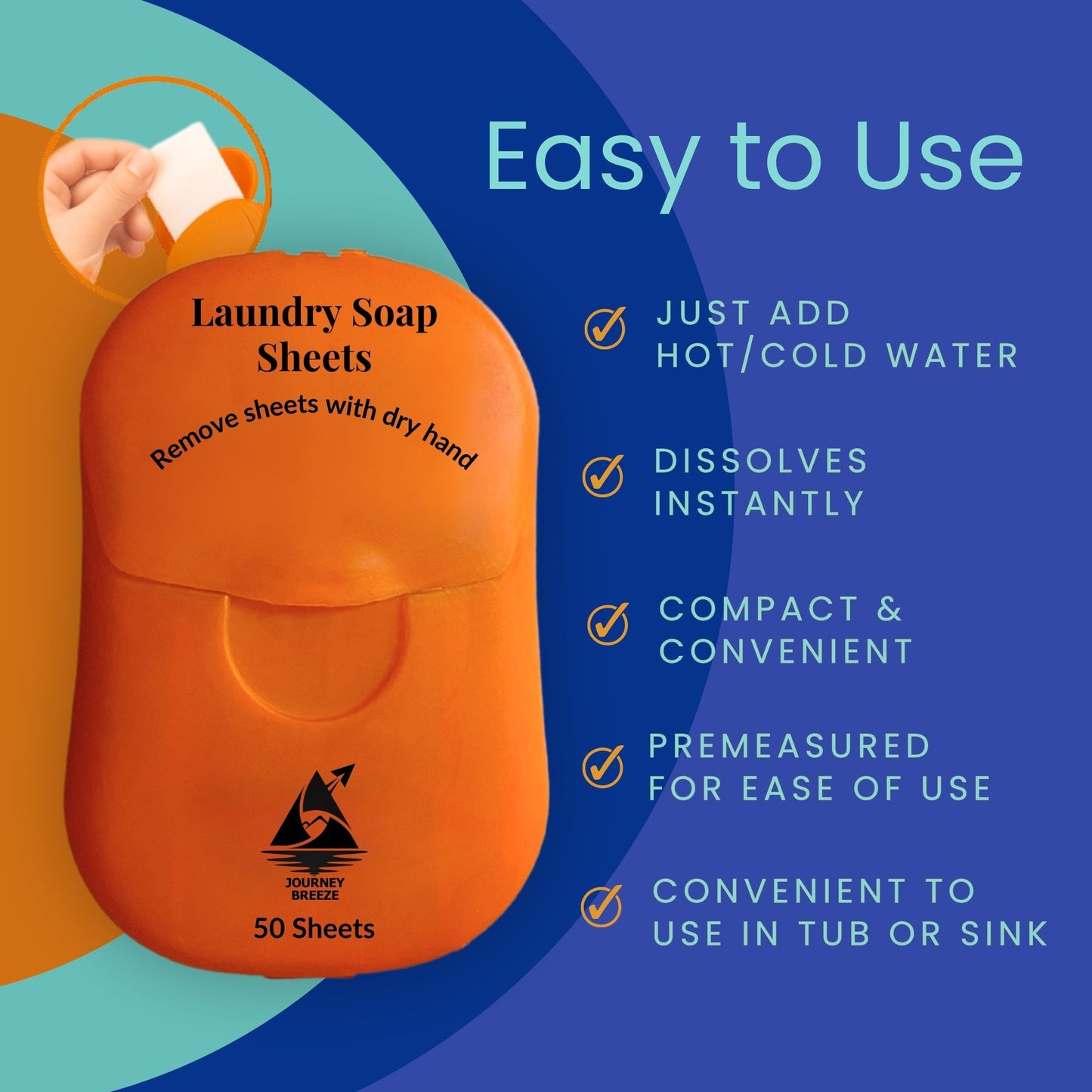 Easy to Use

Laundry Soap Sheets

Remove sheets with dry hand

JOURNEY BREEZE

50 Sheets

JUST ADD HOT/COLD WATER

DISSOLVES INSTANTLY

COMPACT & CONVENIENT

PREMEASURED FOR EASE OF USE

CONVENIENT TO USE IN TUB OR SINK