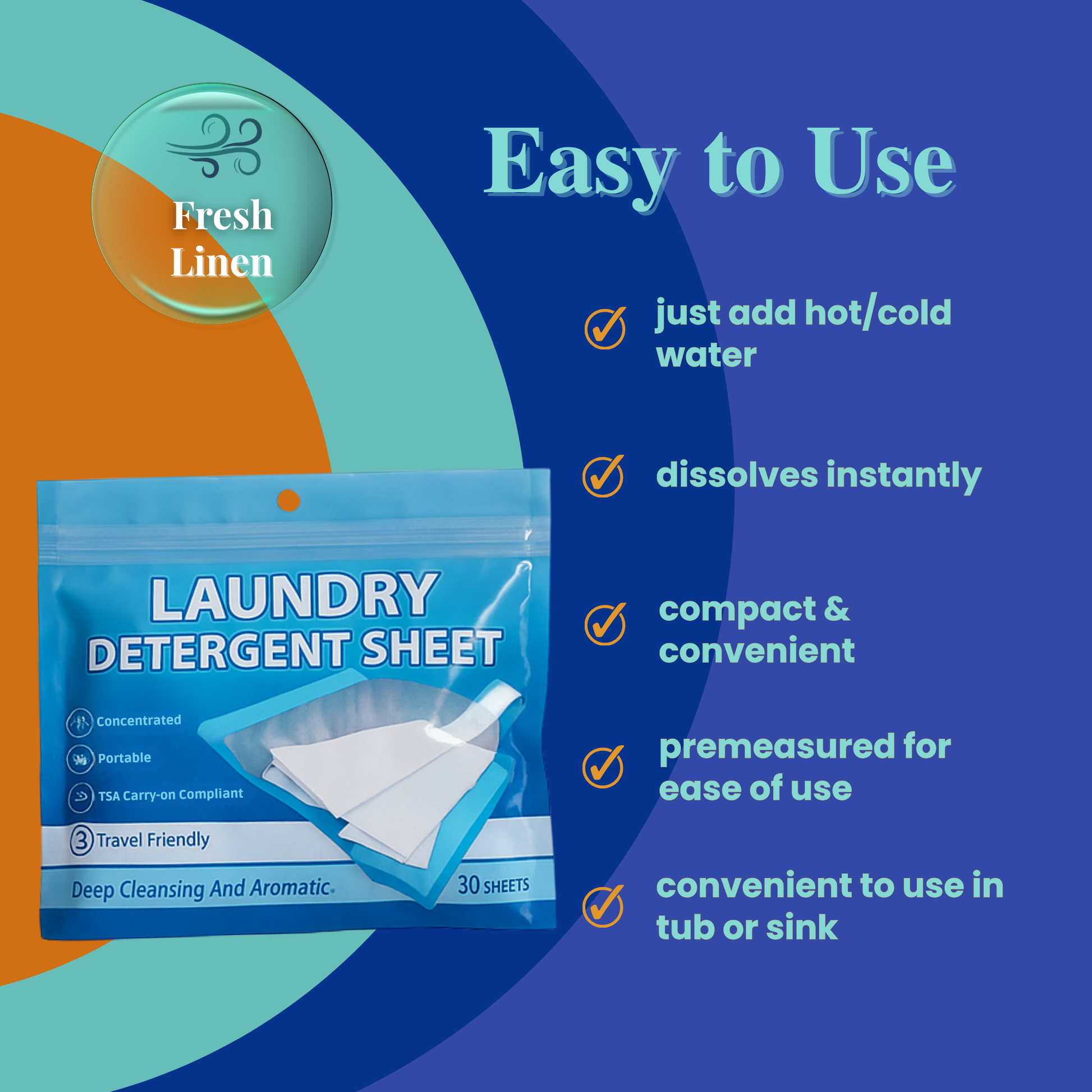 Fresh Linen

Easy to Use

just add hot/cold water

dissolves instantly

compact & convenient

premeasured for ease of use

convenient to use in tub or sink

LAUNDRY DETERGENT SHEET

Concentrated

Portable

TSA Carry-on Compliant

3 Travel Friendly

Deep Cleansing And Aromatic.

30 SHEETS