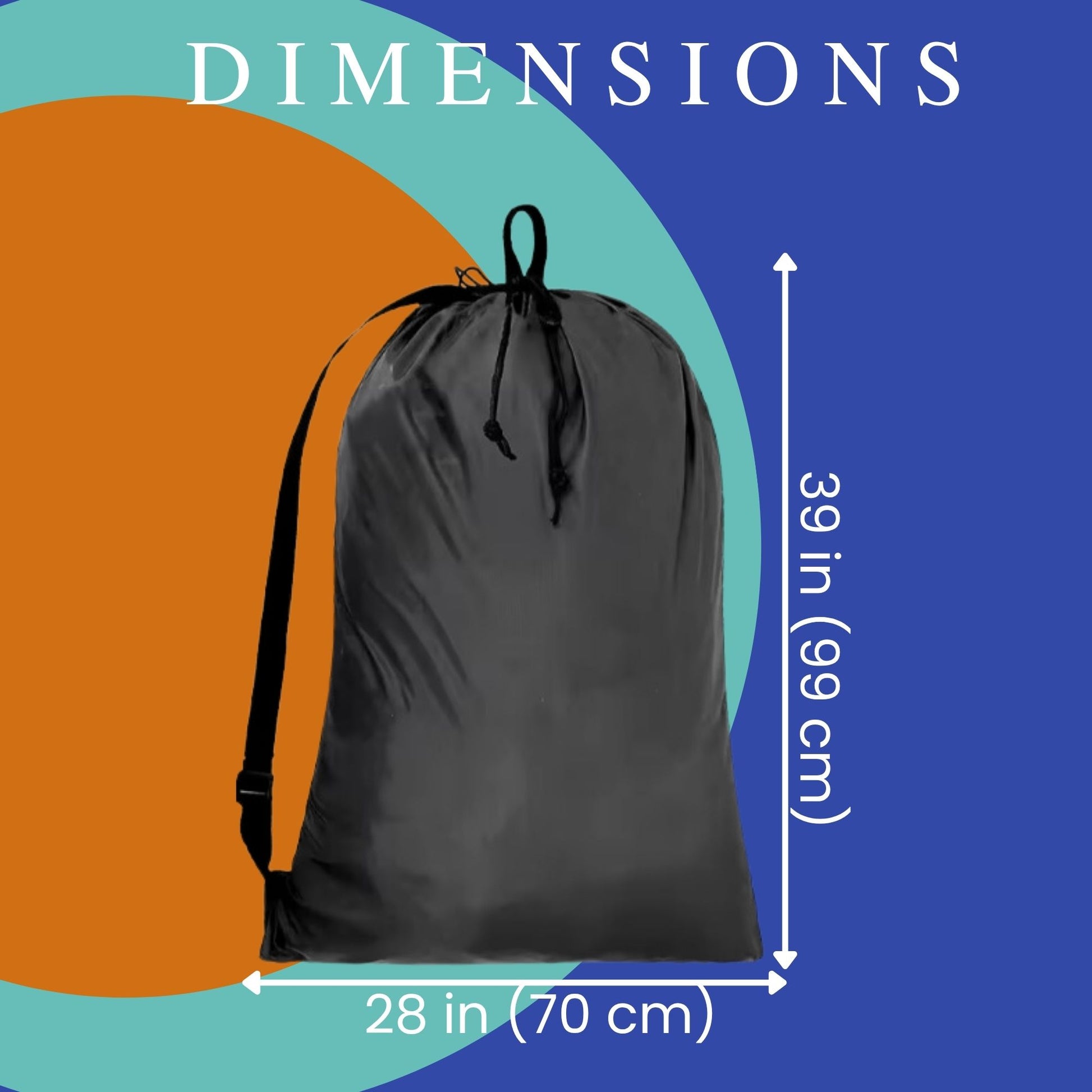 DIMENSIONS

39 in (99 cm)

28 in (70 cm)