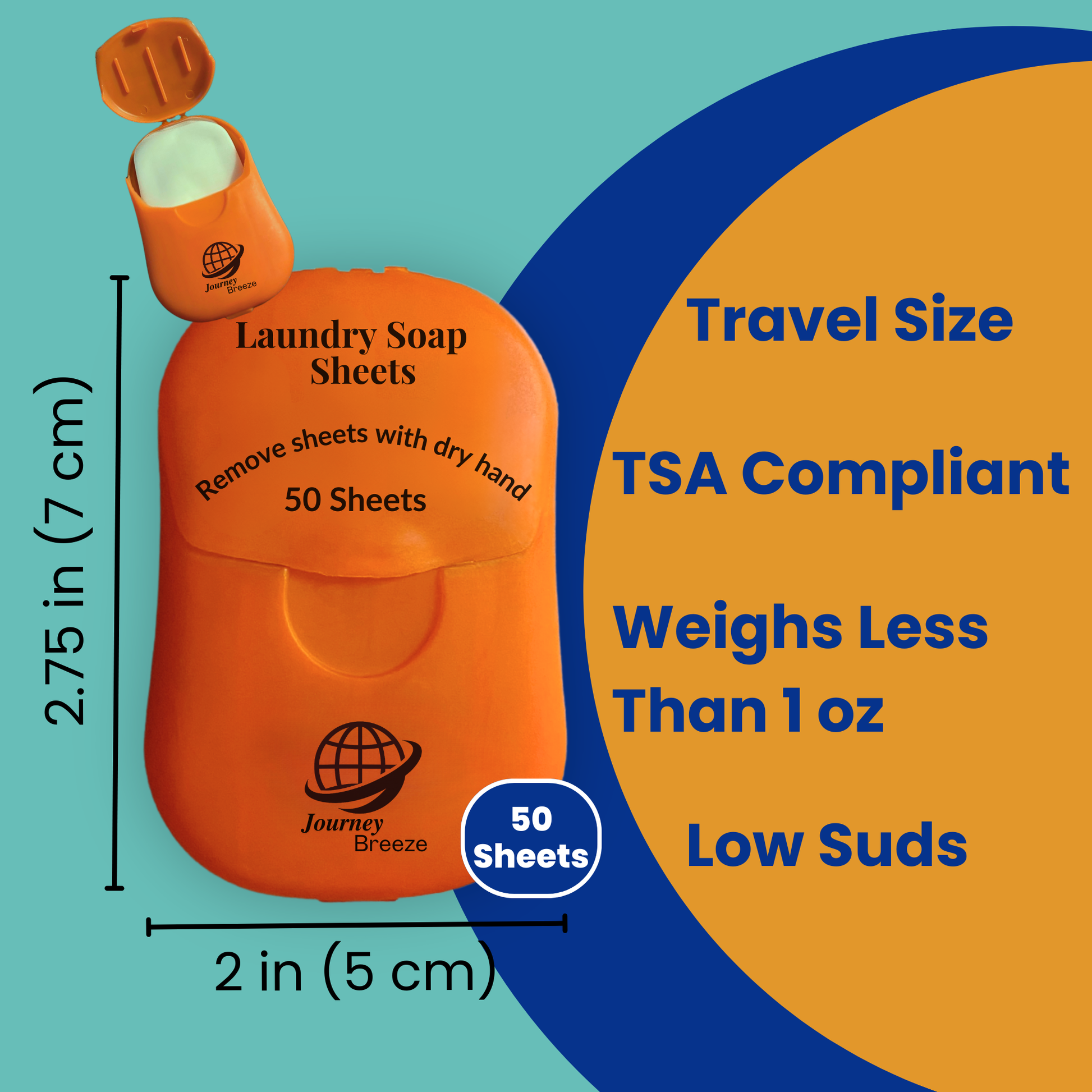 Journey
Breeze

2.75 in (7 cm)

Laundry Soap
Sheets

Remove sheets with dry hand

50 Sheets

Journey
Breeze

50
Sheets

2 in (5 cm)

Travel Size

TSA Compliant

Weighs Less
Than 1 oz

Low Suds