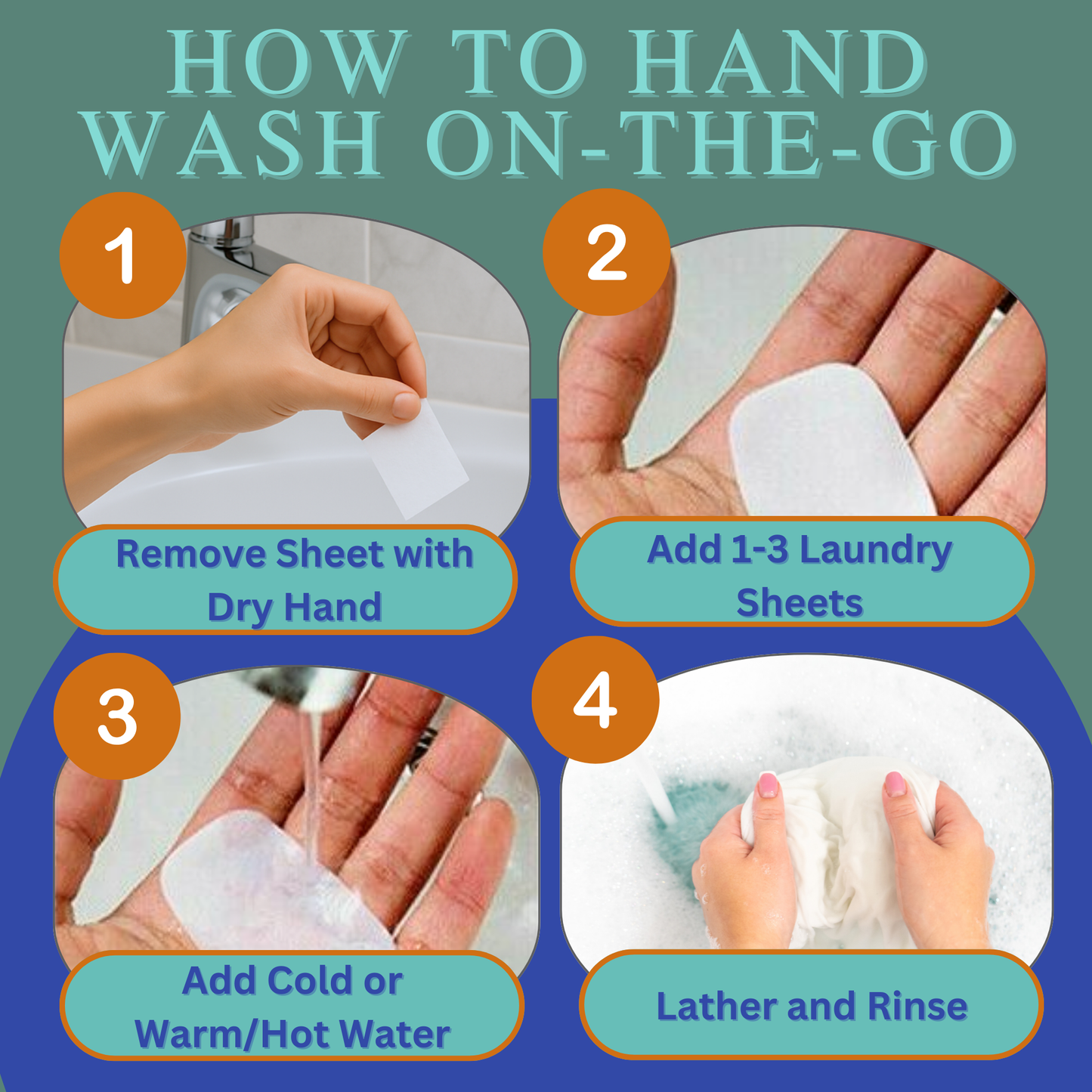 HOW TO HAND WASH ON-THE-GO

1

Remove Sheet with Dry Hand

2

Add 1-3 Laundry Sheets

3

Add Cold or Warm/Hot Water

4

Lather and Rinse