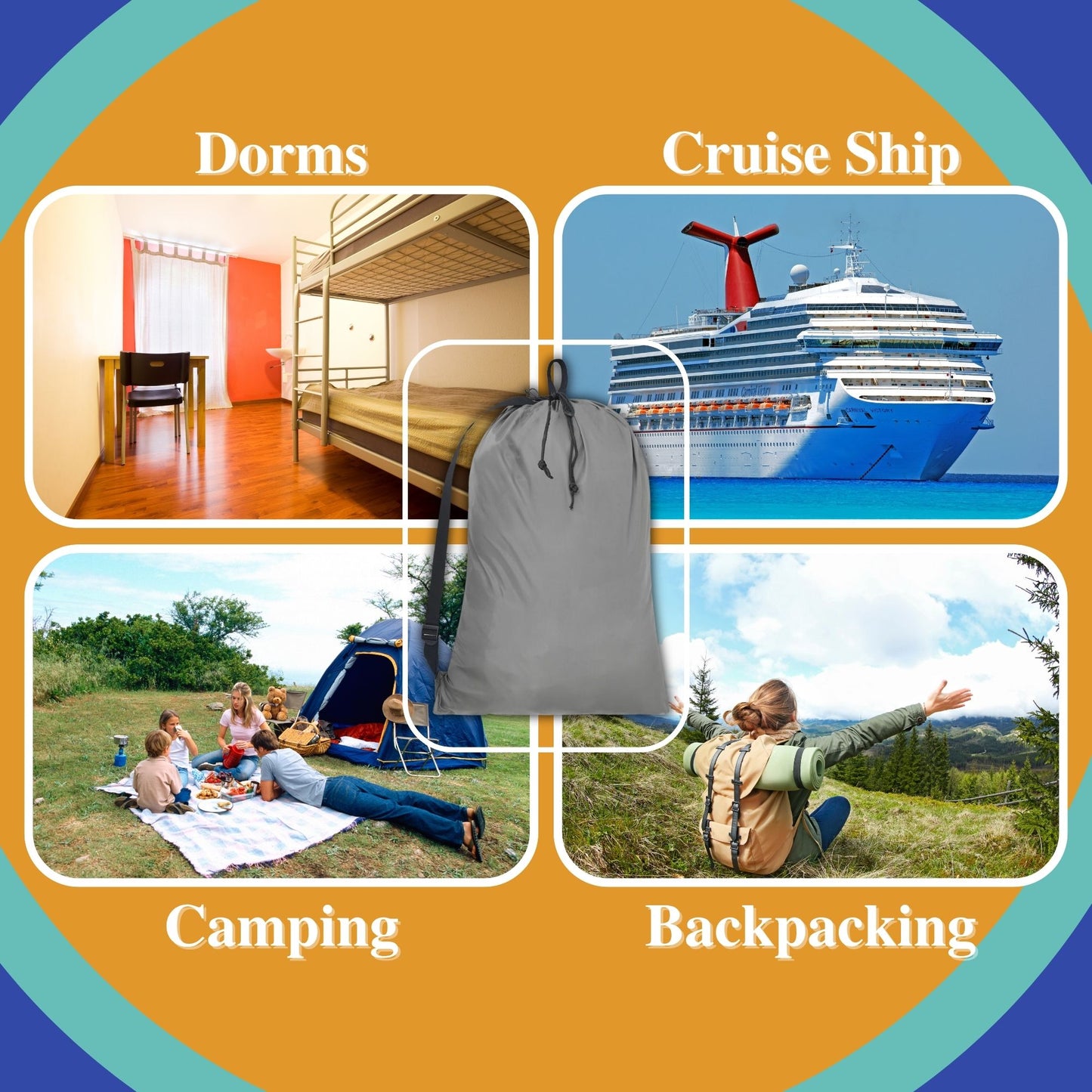 Dorms

Cruise Ship

Camping

Backpacking