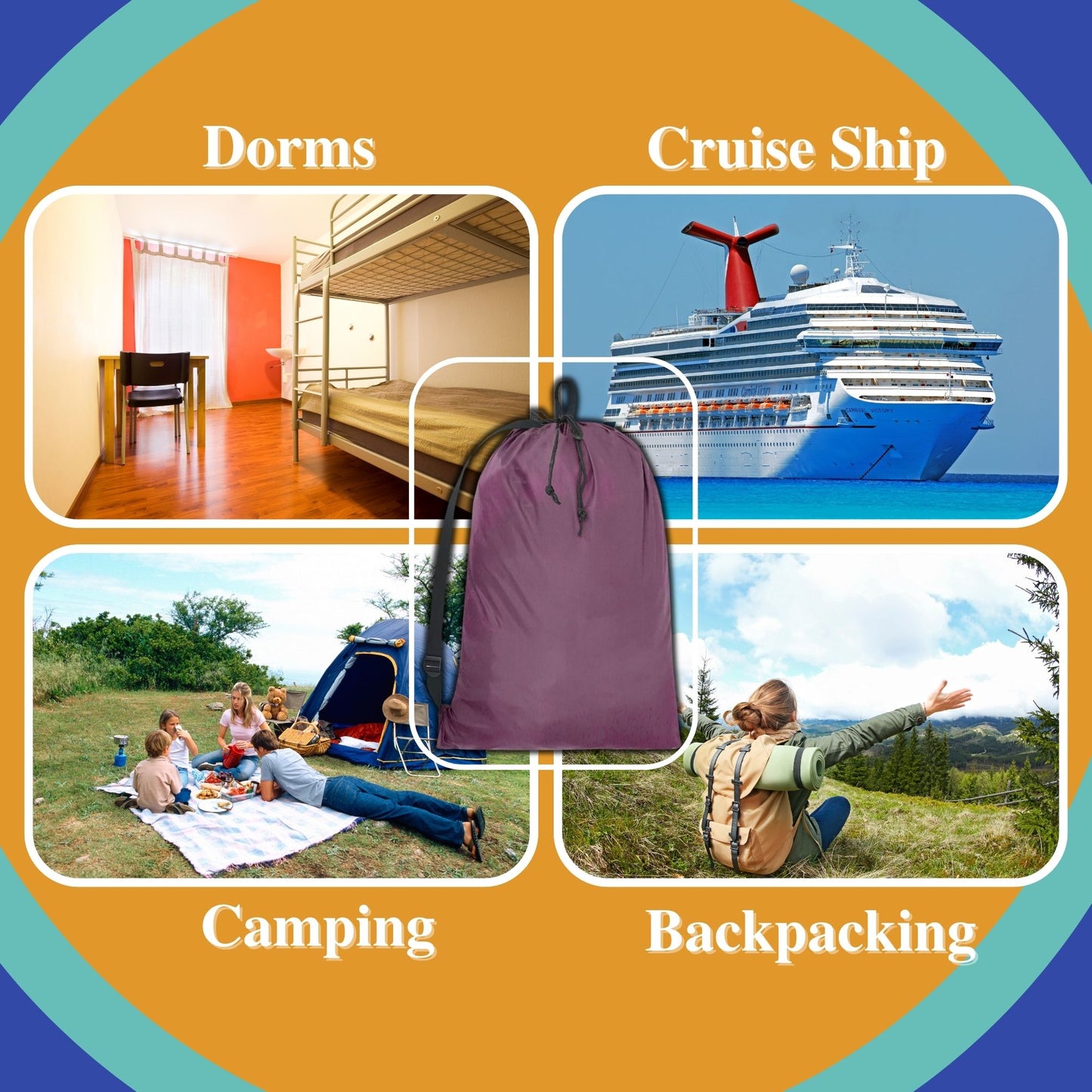 Dorms

Cruise Ship

Camping

Backpacking