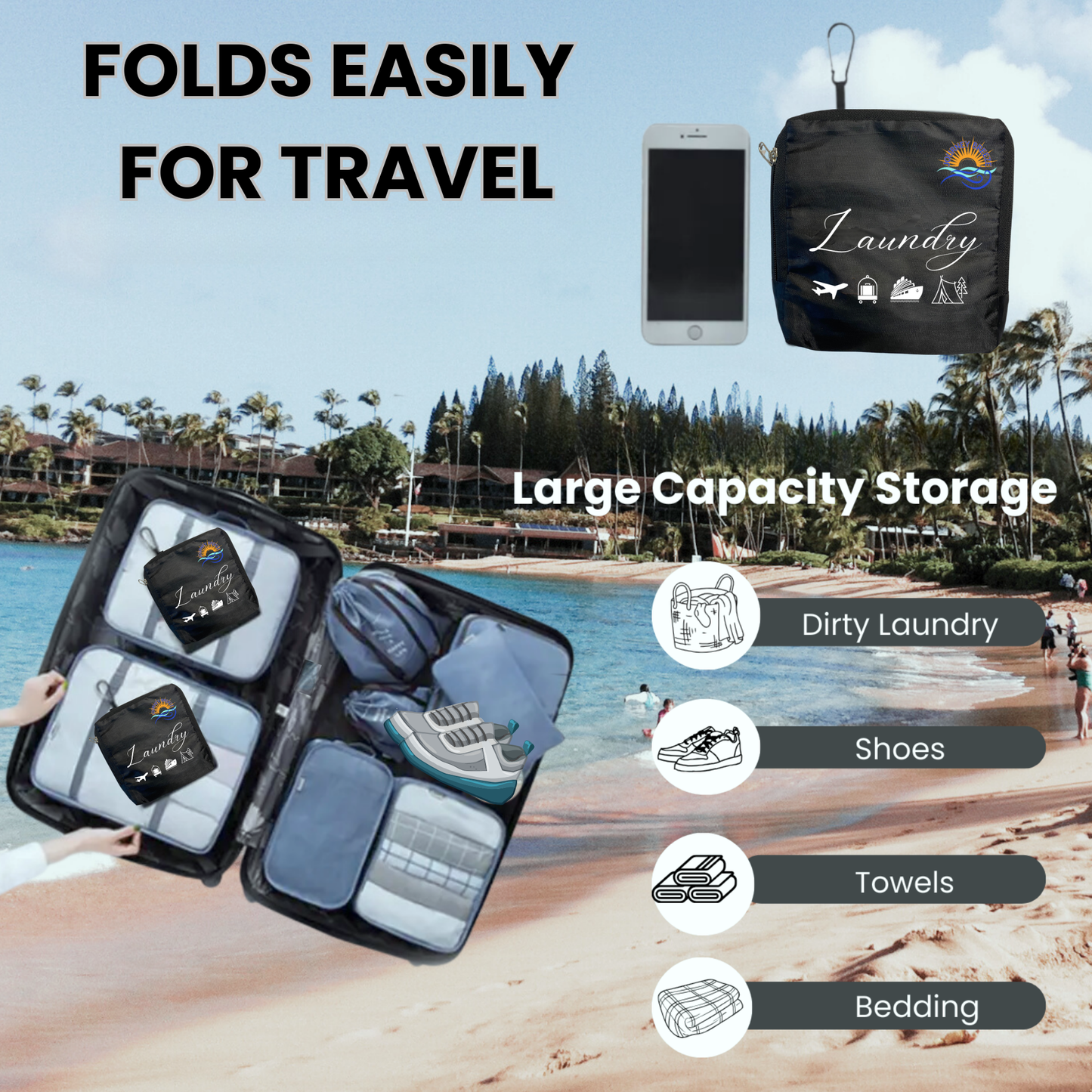 FOLDS EASILY FOR TRAVEL

Laundry

Large Capacity Storage

Laundry

Laundry

Dirty Laundry

Shoes

Towels

Bedding