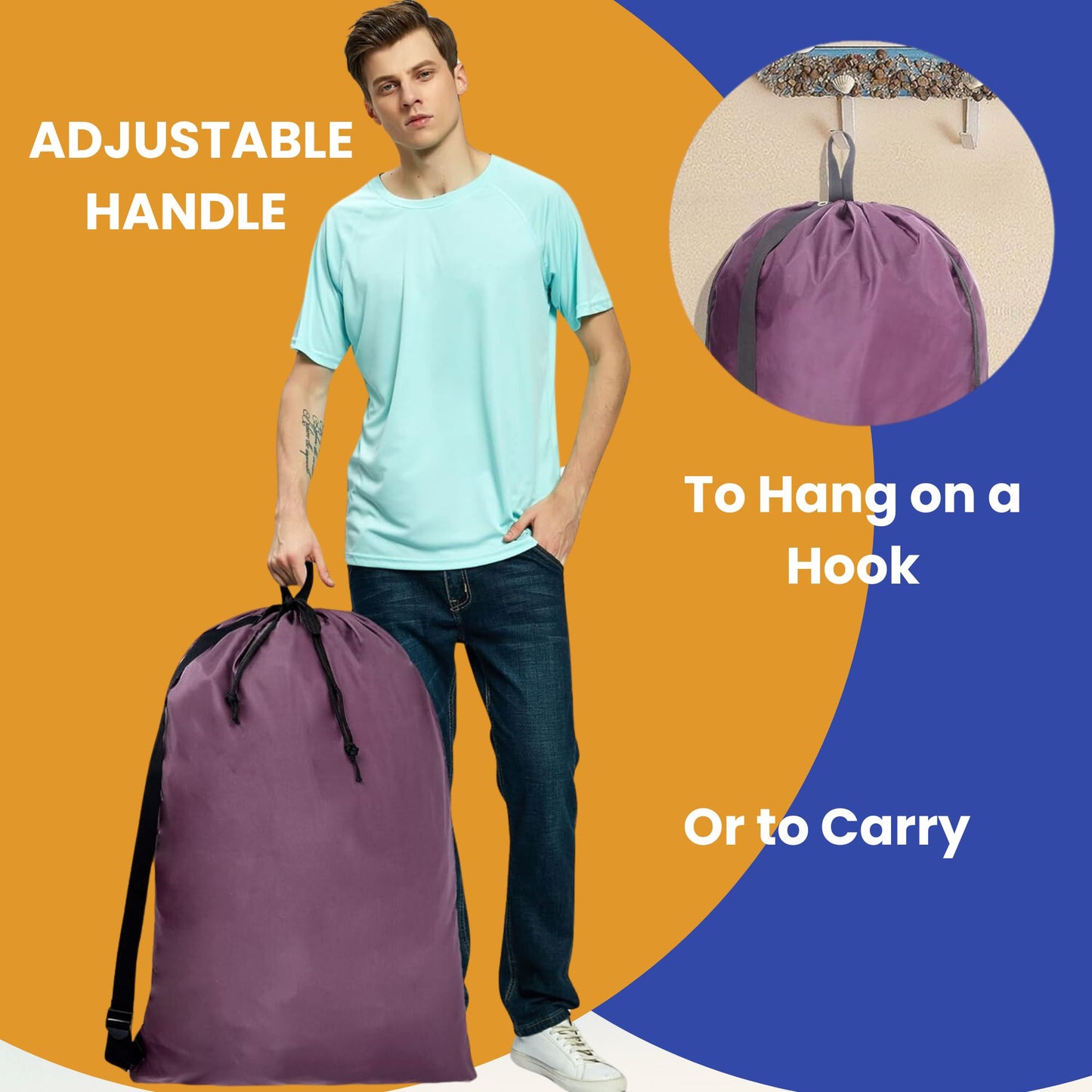 ADJUSTABLE HANDLE

To Hang on a Hook

Or to Carry