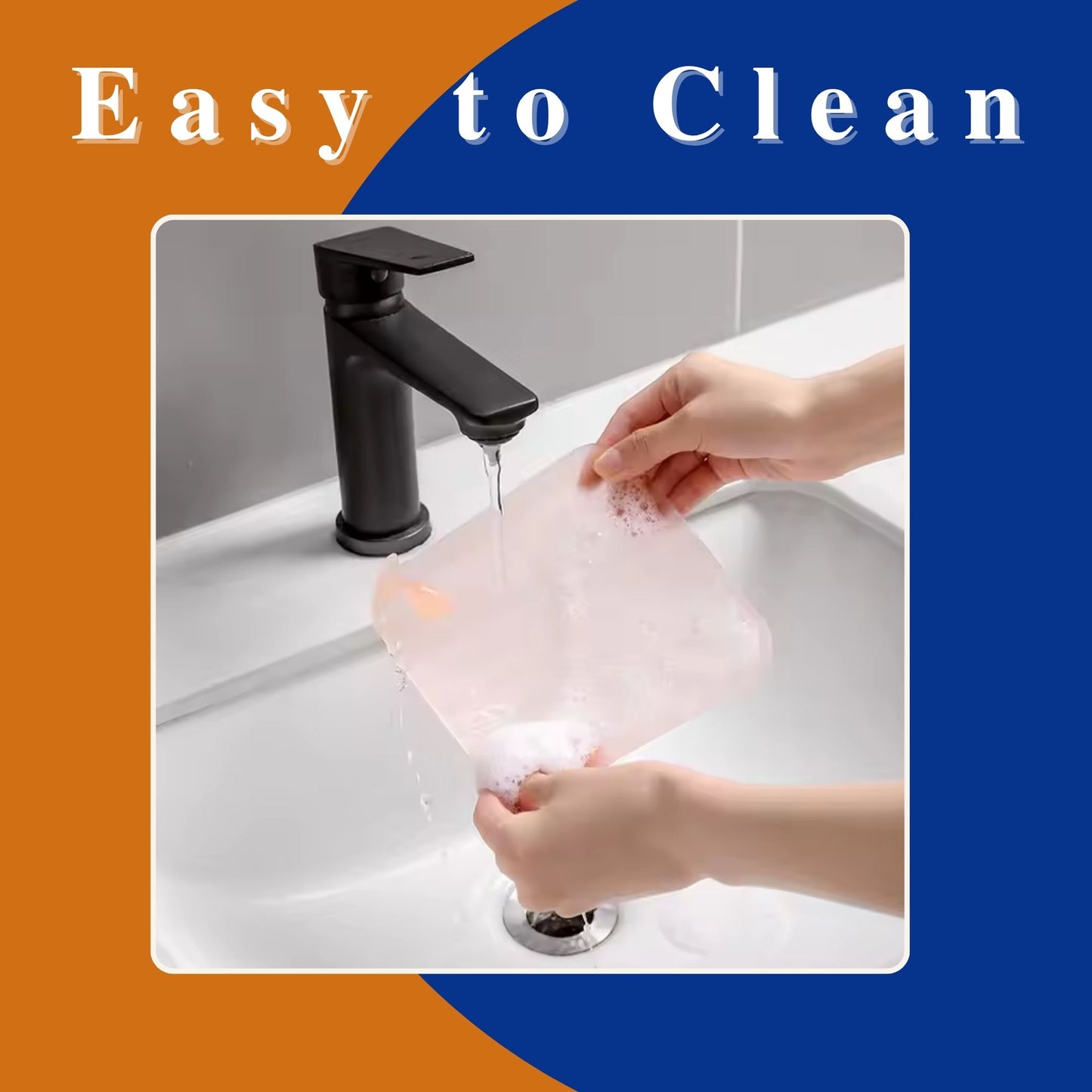 Easy to Clean