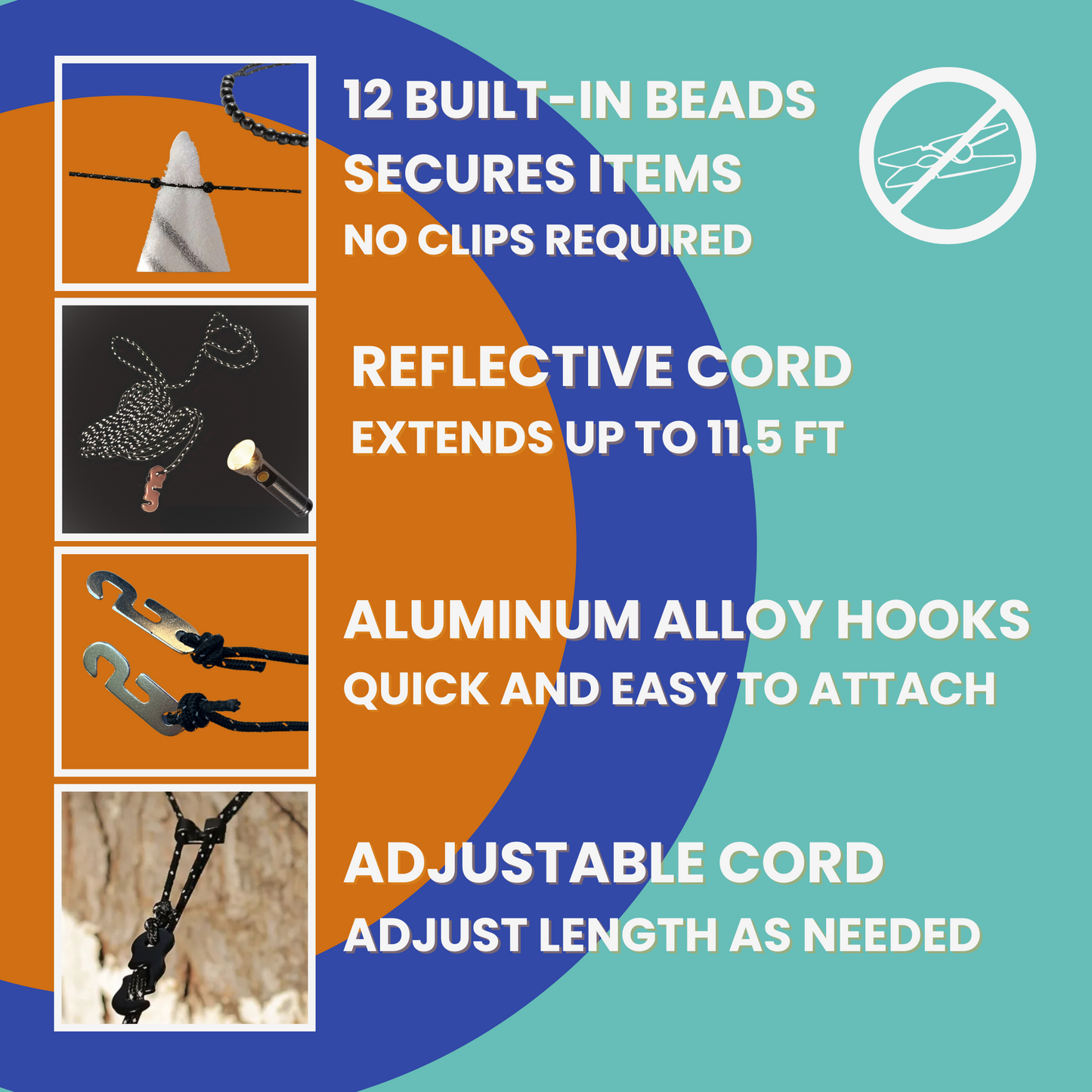 12 BUILT-IN BEADS
SECURES ITEMS
NO CLIPS REQUIRED

REFLECTIVE CORD
EXTENDS UP TO 11.5 FT

ALUMINUM ALLOY HOOKS
QUICK AND EASY TO ATTACH

ADJUSTABLE CORD
ADJUST LENGTH AS NEEDED